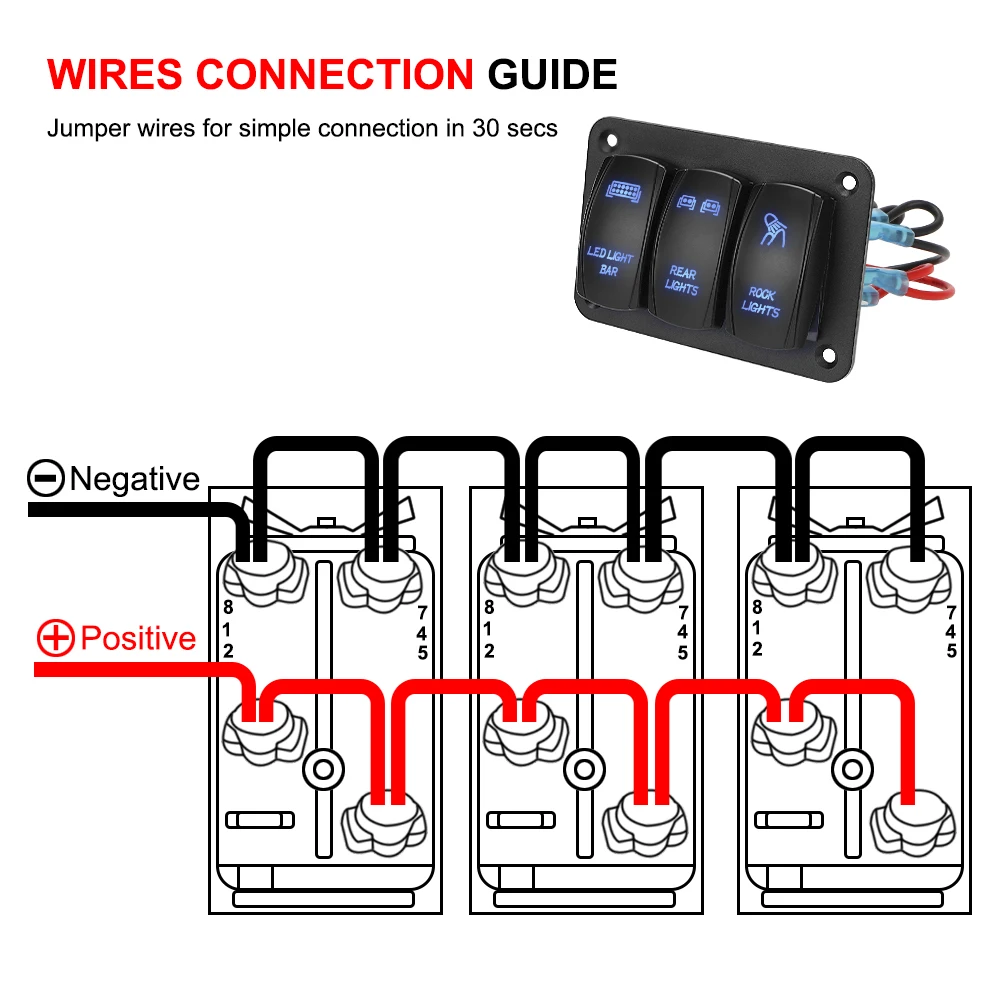 WIRES CONNECTION GUIDE

Jumper wires for simple connection in 30 secs

LED LIGHT BAR

REAR LIGHTS

ROCK LIGHTS

Negative

Positive

8
1
2

7
4
5

8
1
2

7
4
5

8
1
2

7
4
5