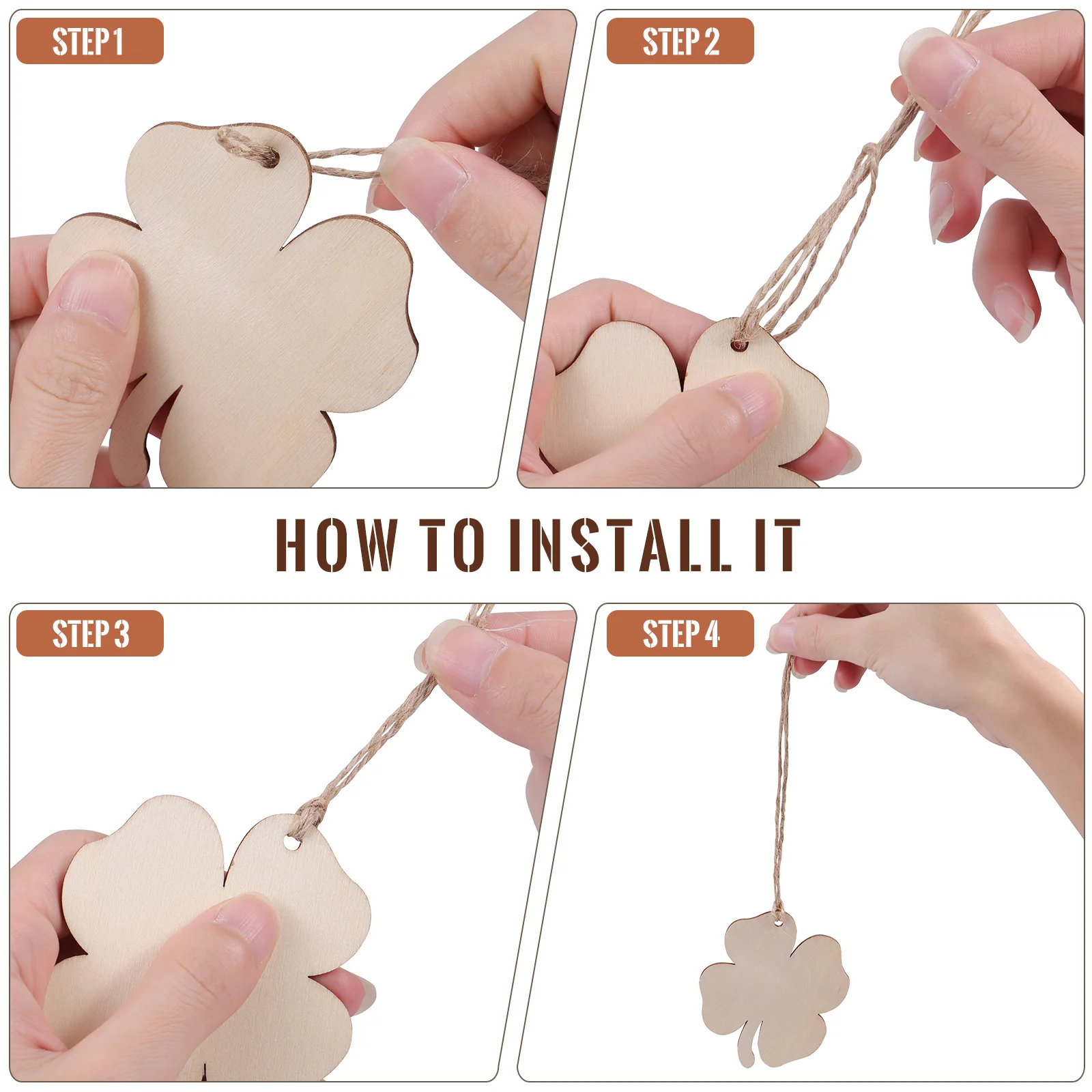 STEP 1

STEP 2

HOW TO INSTALL IT

STEP 3

STEP 4