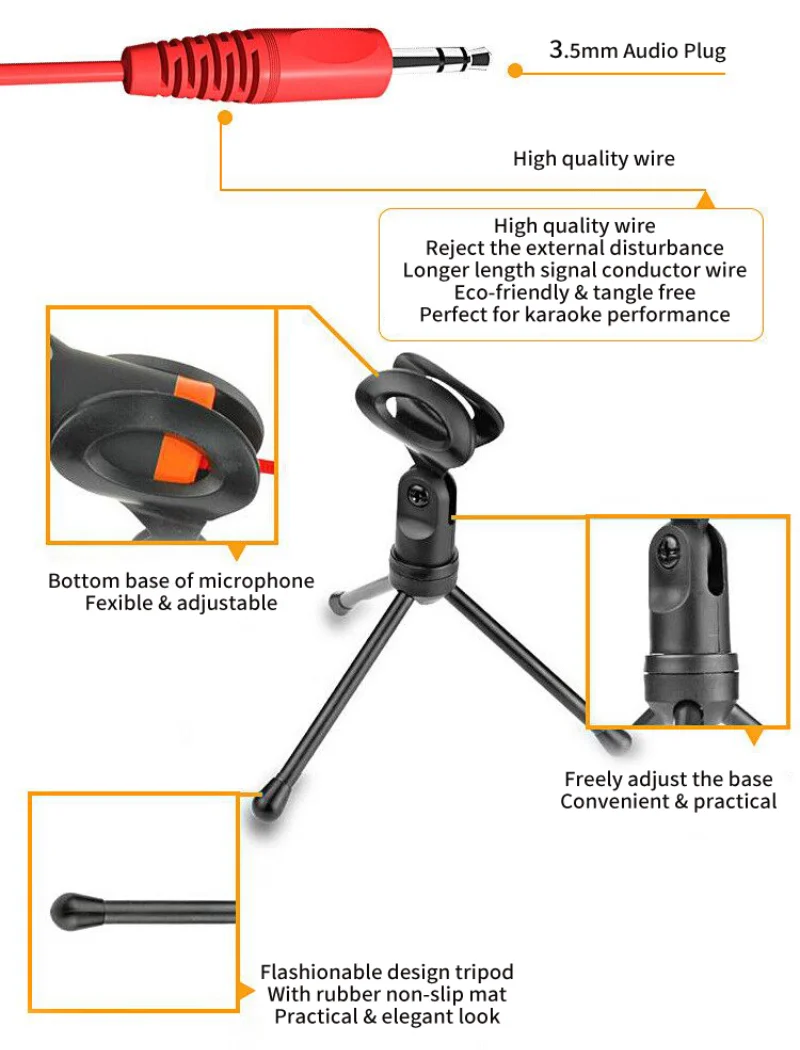 3.5mm Audio Plug

High quality wire

High quality wire
Reject the external disturbance
Longer length signal conductor wire
Eco-friendly & tangle free
Perfect for karaoke performance

Bottom base of microphone
Fexible & adjustable

Freely adjust the base
Convenient & practical

Flashionable design tripod
With rubber non-slip mat
Practical & elegant look