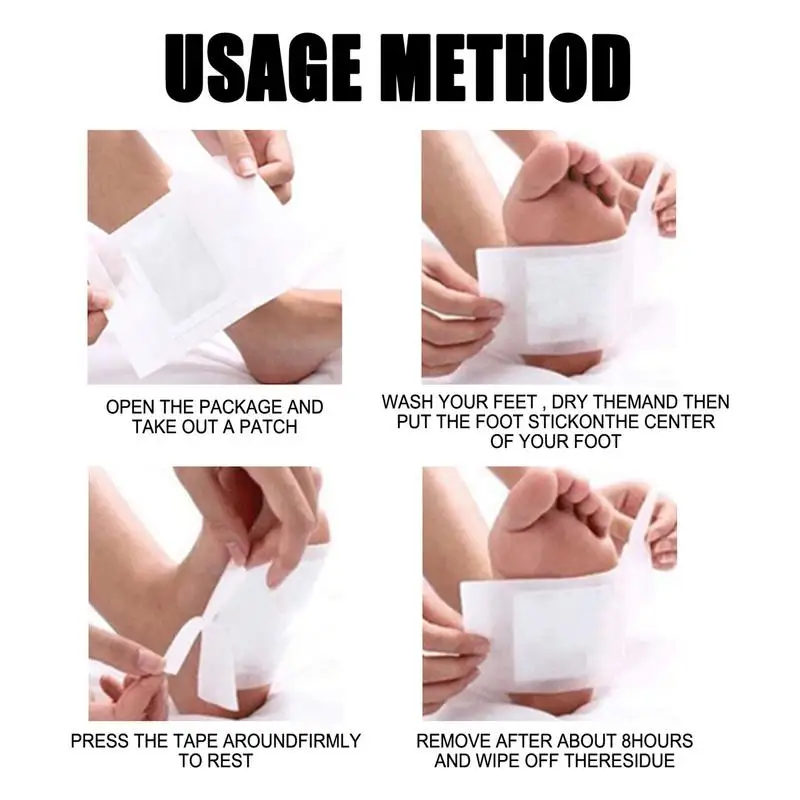 USAGE METHOD

OPEN THE PACKAGE AND TAKE OUT A PATCH

WASH YOUR FEET , DRY THEMAND THEN PUT THE FOOT STICKONTHE CENTER OF YOUR FOOT

PRESS THE TAPE AROUNDFIRMLY TO REST

REMOVE AFTER ABOUT 8HOURS AND WIPE OFF THERESIDUE