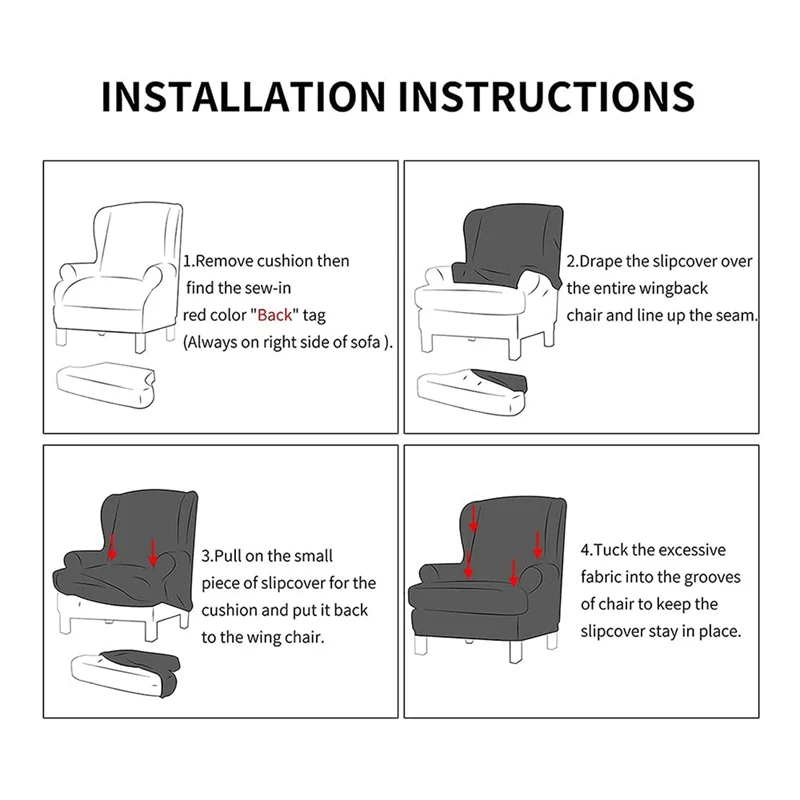 INSTALLATION INSTRUCTIONS

1.Remove cushion then find the sew-in red color "Back" tag (Always on right side of sofa ).

2.Drape the slipcover over the entire wingback chair and line up the seam.

3.Pull on the small piece of slipcover for the cushion and put it back to the wing chair.

4.Tuck the excessive fabric into the grooves of chair to keep the slipcover stay in place.