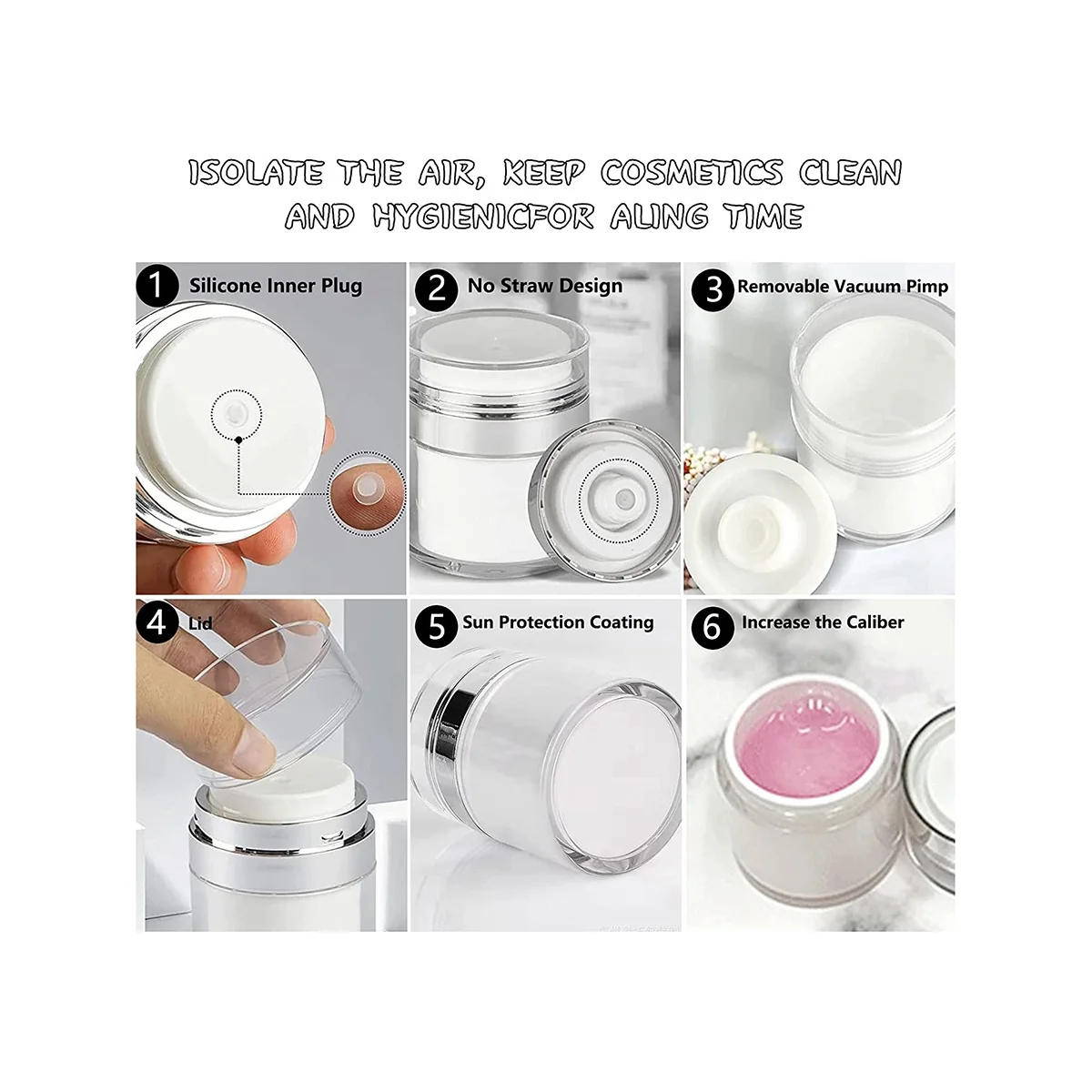 ISOLATE THE AIR, KEEP COSMETICS CLEAN AND HYGIENICFOR ALING TIME

1 Silicone Inner Plug

2 No Straw Design

3 Removable Vacuum Pimp

4 Lid

5 Sun Protection Coating

6 Increase the Caliber