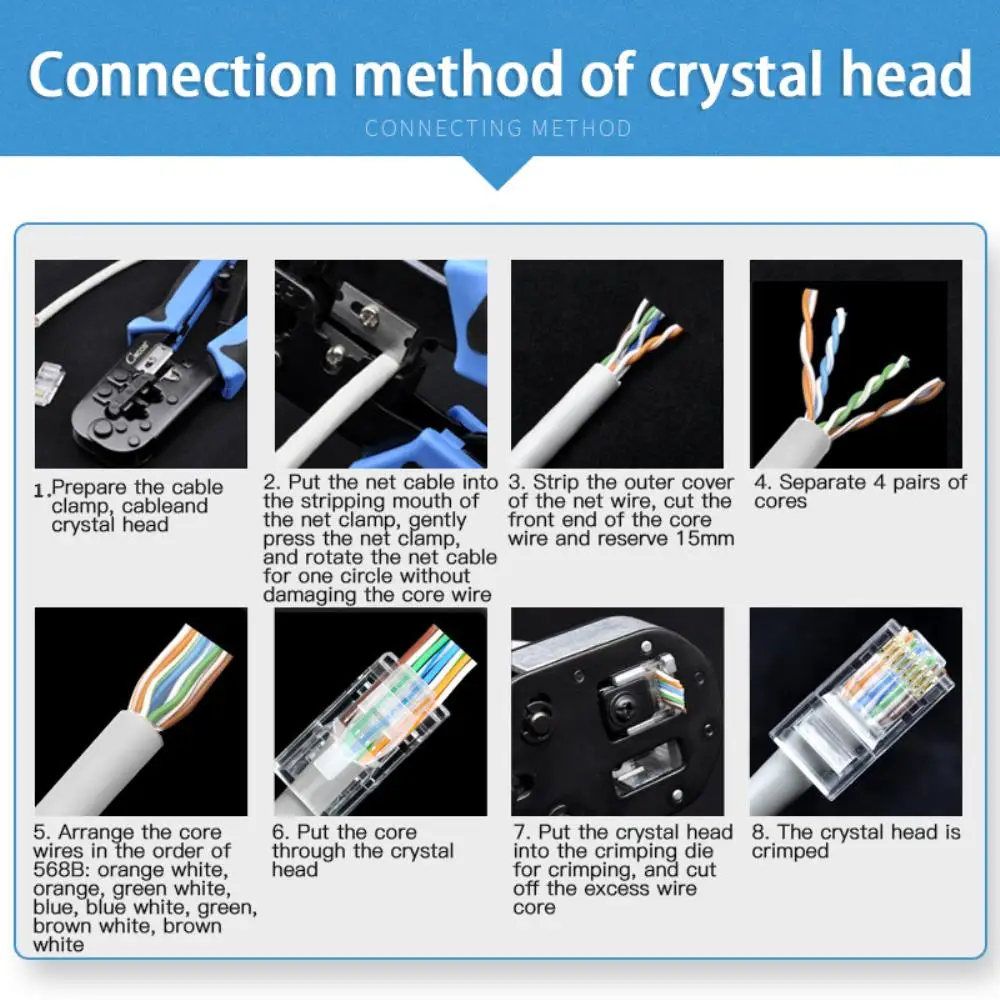 Connection method of crystal head

CONNECTING METHOD

1.Prepare the cable clamp, cableand crystal head

2. Put the net cable into the stripping mouth of the net clamp, gently press the net clamp, and rotate the net cable for one circle without damaging the core wire

3. Strip the outer cover of the net wire, cut the front end of the core wire and reserve 15mm

4. Separate 4 pairs of cores

5. Arrange the core wires in the order of 568B: orange white, orange, green white, blue, blue white, green, brown white, brown white

6. Put the core through the crystal head

7. Put the crystal head into the crimping die for crimping, and cut off the excess wire core

8. The crystal head is crimped