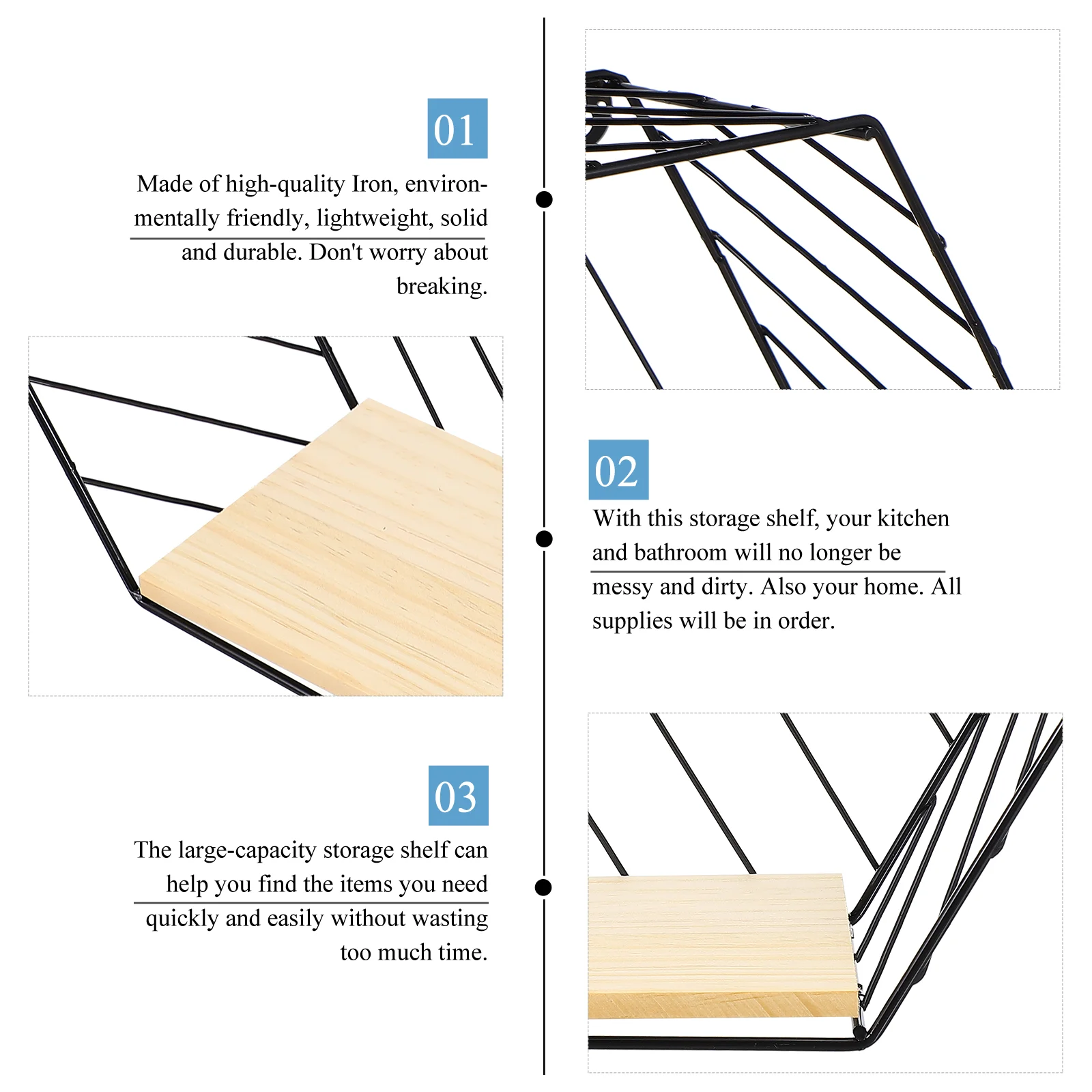 01

Made of high-quality Iron, environmentally friendly, lightweight, solid and durable. Don't worry about breaking.

02

With this storage shelf, your kitchen and bathroom will no longer be messy and dirty. Also your home. All supplies will be in order.

03

The large-capacity storage shelf can help you find the items you need quickly and easily without wasting too much time.