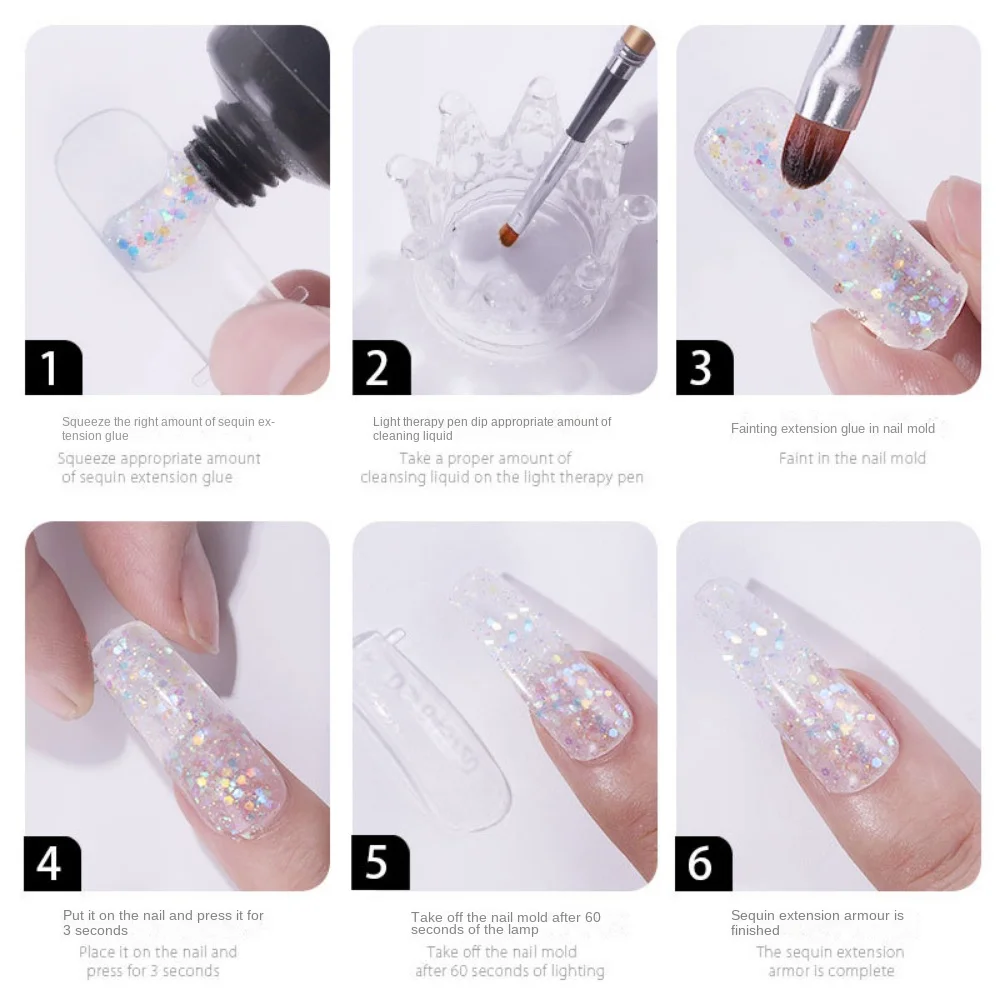 1

Squeeze the right amount of sequin extension glue

Squeeze appropriate amount of sequin extension glue

2

Light therapy pen dip appropriate amount of cleaning liquid

Take a proper amount of cleansing liquid on the light therapy pen

3

Fainting extension glue in nail mold

Faint in the nail mold

4

Put it on the nail and press it for 3 seconds

Place it on the nail and press for 3 seconds

5

Take off the nail mold after 60 seconds of the lamp

Take off the nail mold after 60 seconds of lighting

6

Sequin extension armour is finished

The sequin extension armor is complete