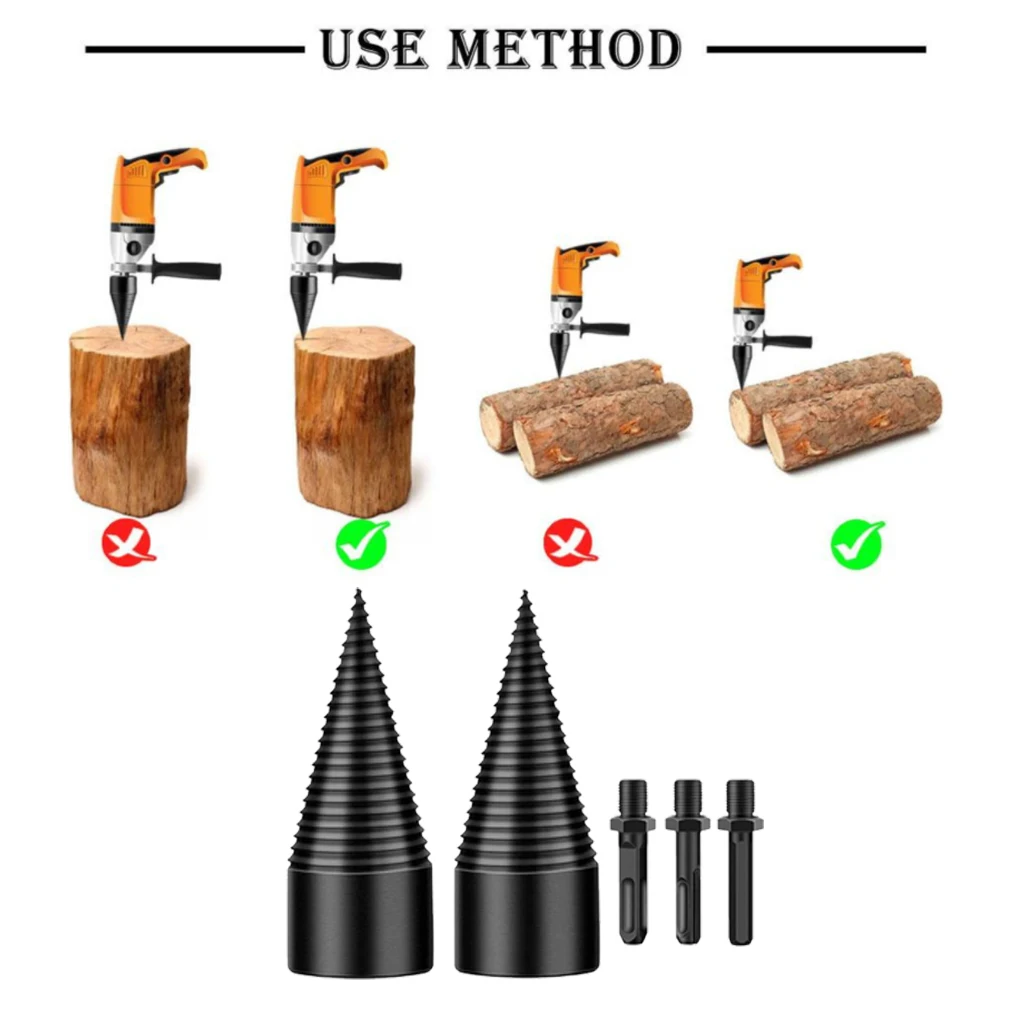 USE METHOD