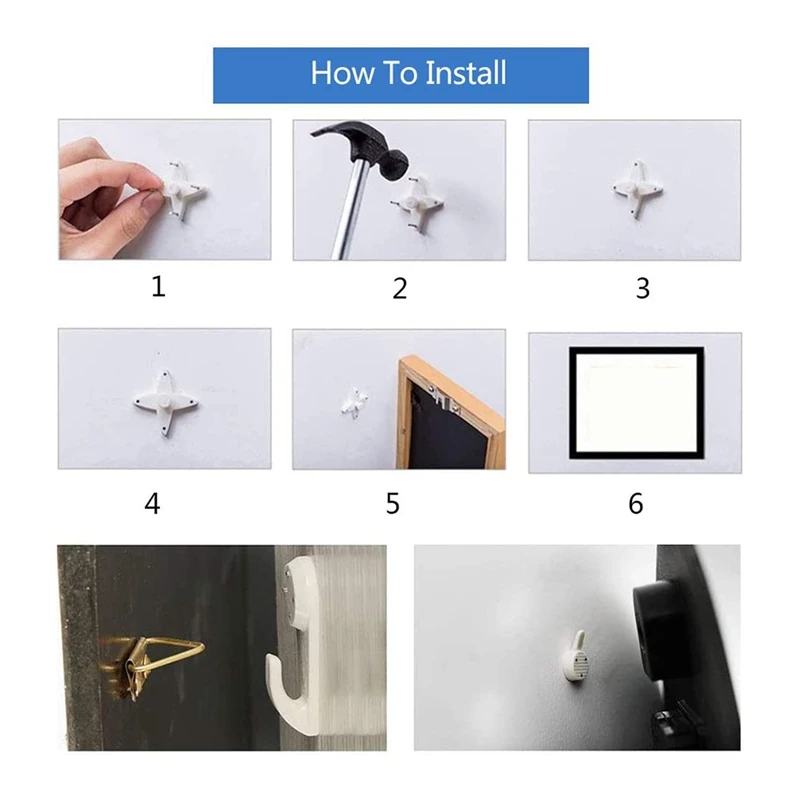 How To Install

1

2

3

4

5

6