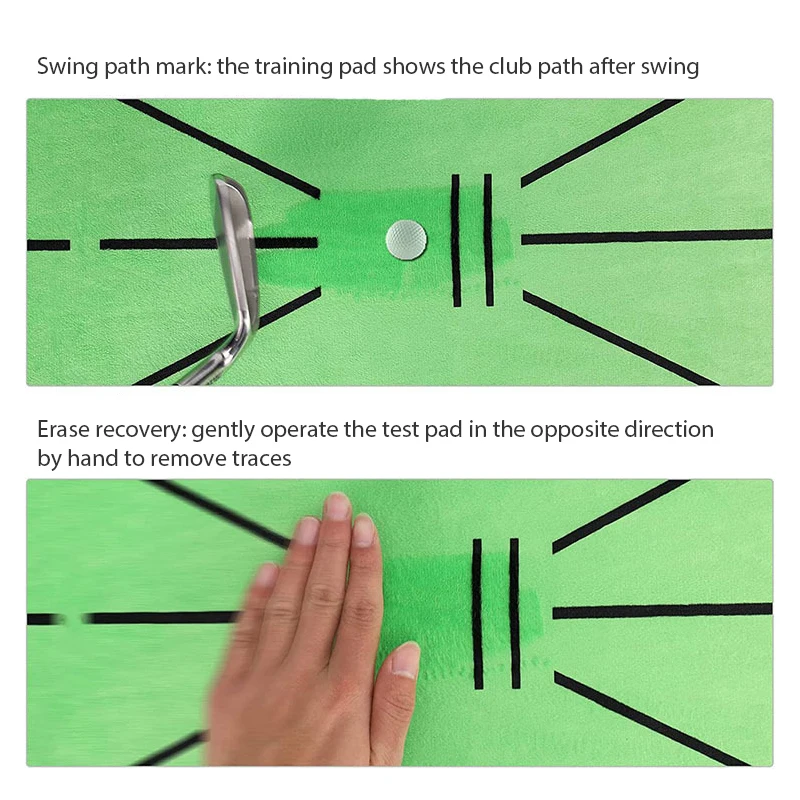 Swing path mark: the training pad shows the club path after swing

Erase recovery: gently operate the test pad in the opposite direction by hand to remove traces