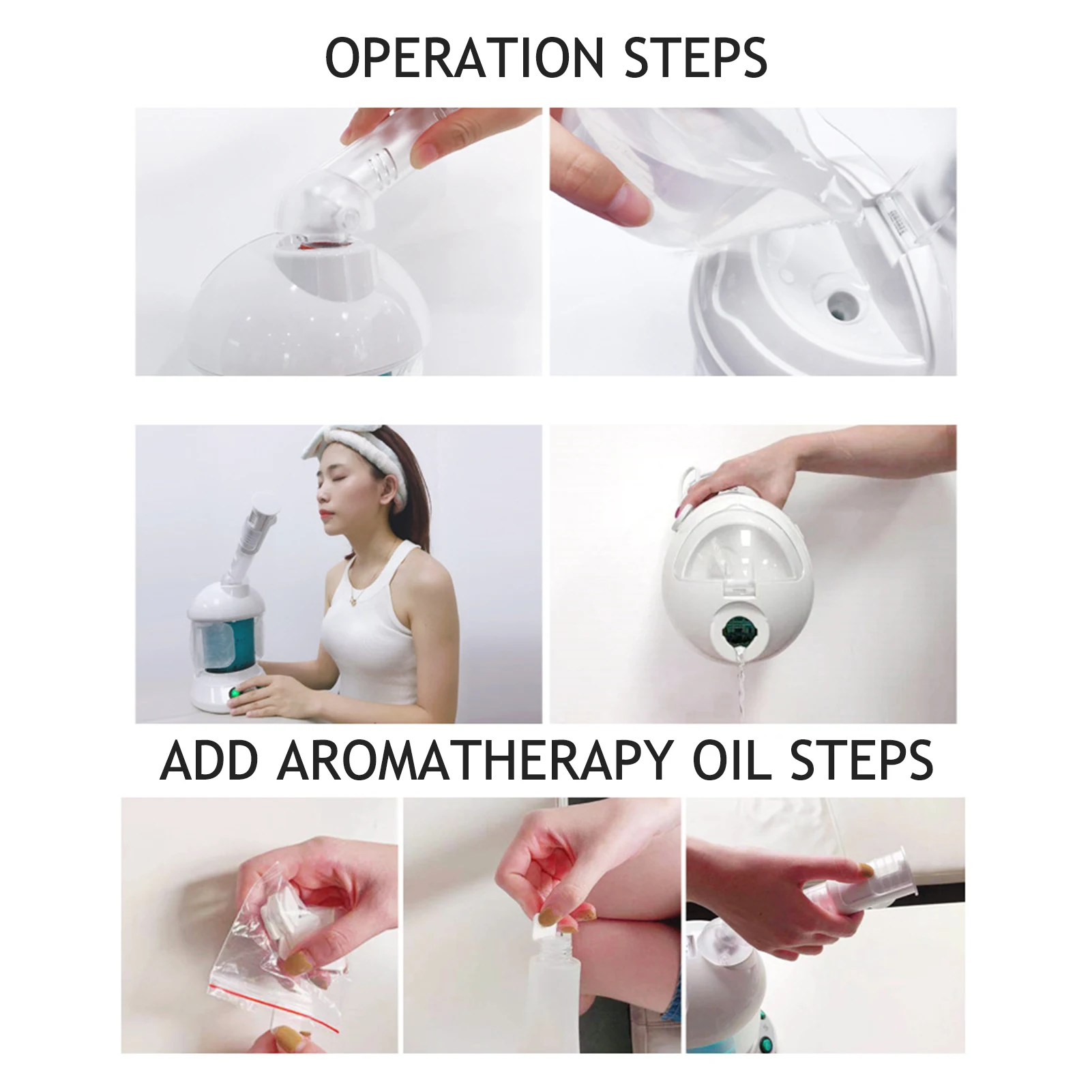 OPERATION STEPS

ADD AROMATHERAPY OIL STEPS