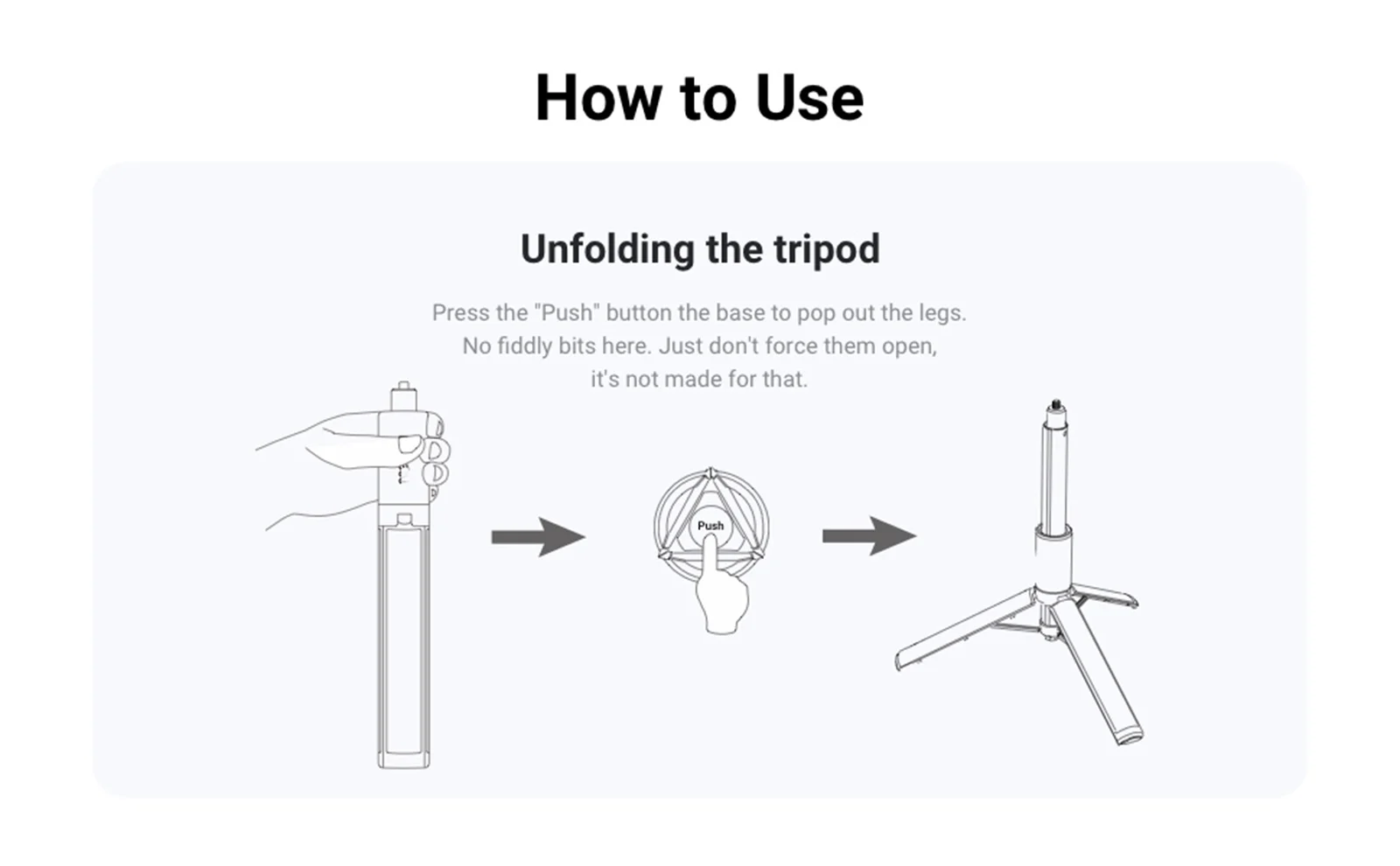 How to Use

Unfolding the tripod

Press the "Push" button the base to pop out the legs. No fiddly bits here. Just don't force them open, it's not made for that.

Push