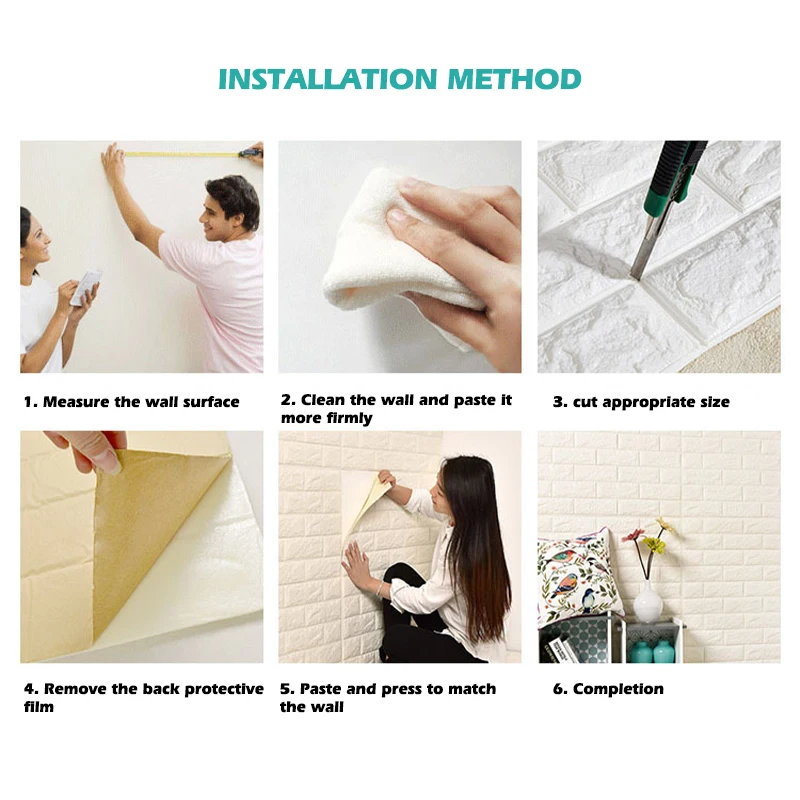 INSTALLATION METHOD

1. Measure the wall surface

2. Clean the wall and paste it more firmly

3. cut appropriate size

4. Remove the back protective film

5. Paste and press to match the wall

6. Completion