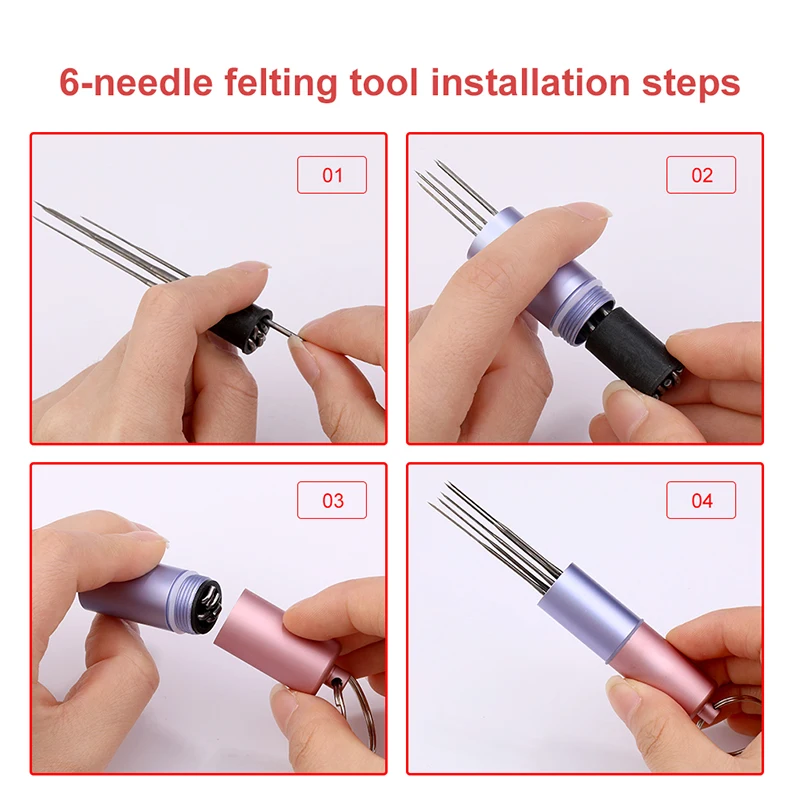 6-needle felting tool installation steps

01

02

03

04