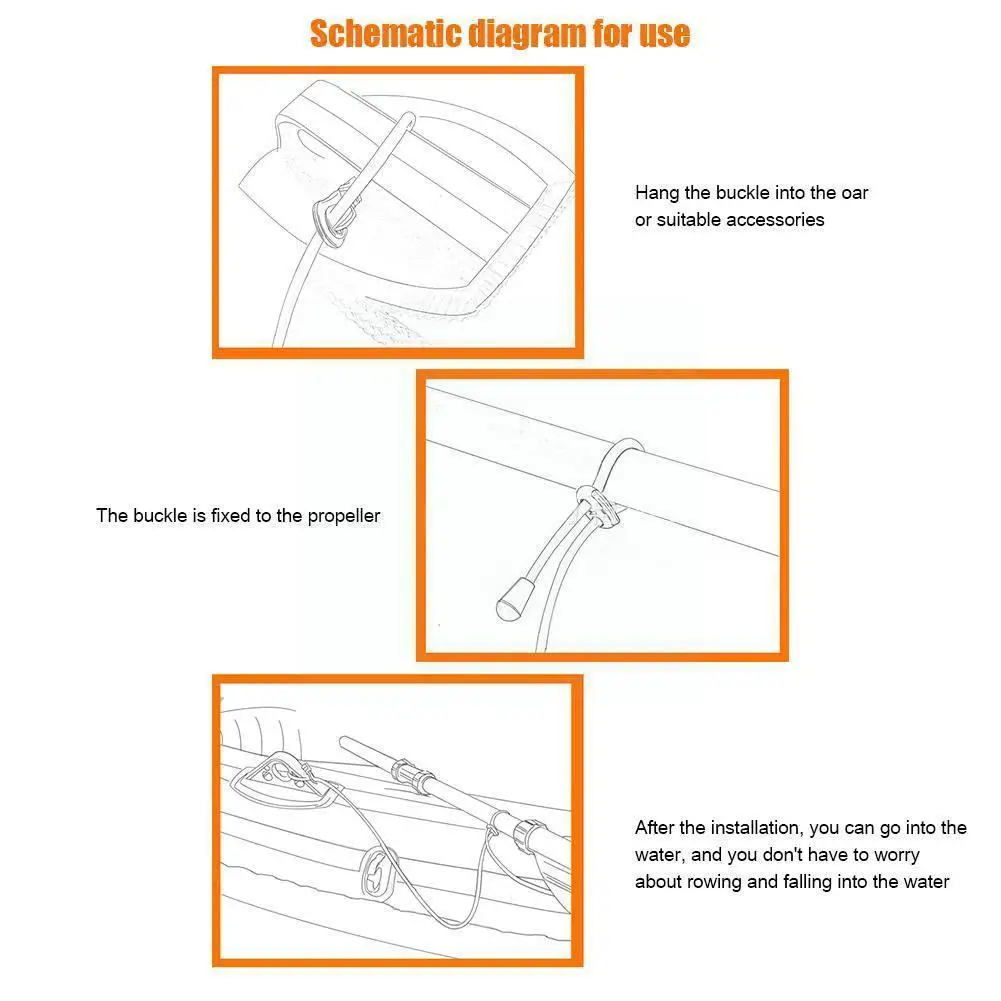 Schematic diagram for use

Hang the buckle into the oar or suitable accessories

The buckle is fixed to the propeller

After the installation, you can go into the water, and you don't have to worry about rowing and falling into the water