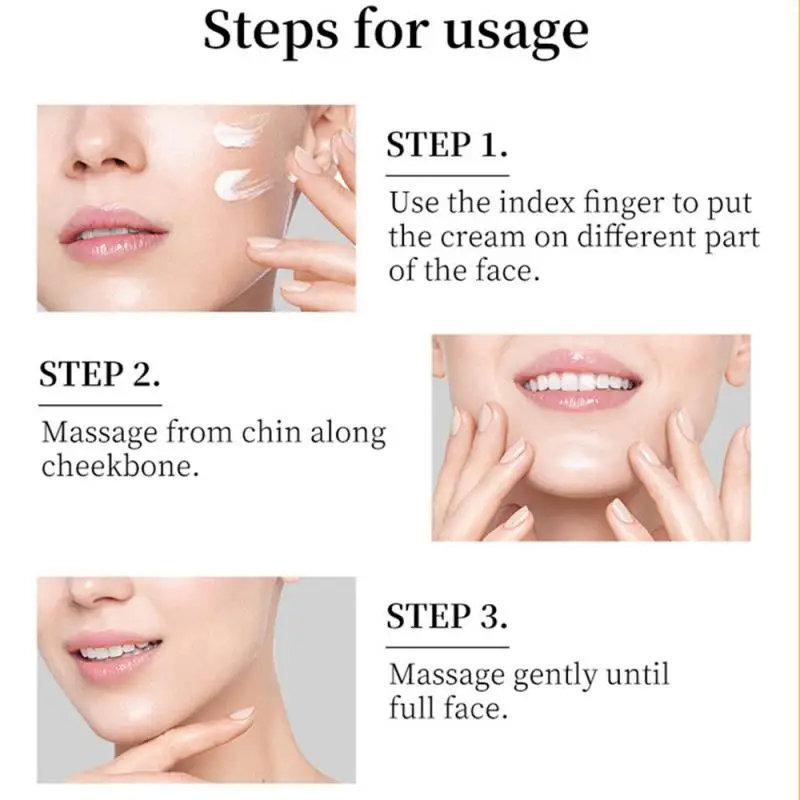 Steps for usage

STEP 1.

Use the index finger to put the cream on different part of the face.

STEP 2.

Massage from chin along cheekbone.

STEP 3.

Massage gently until full face.