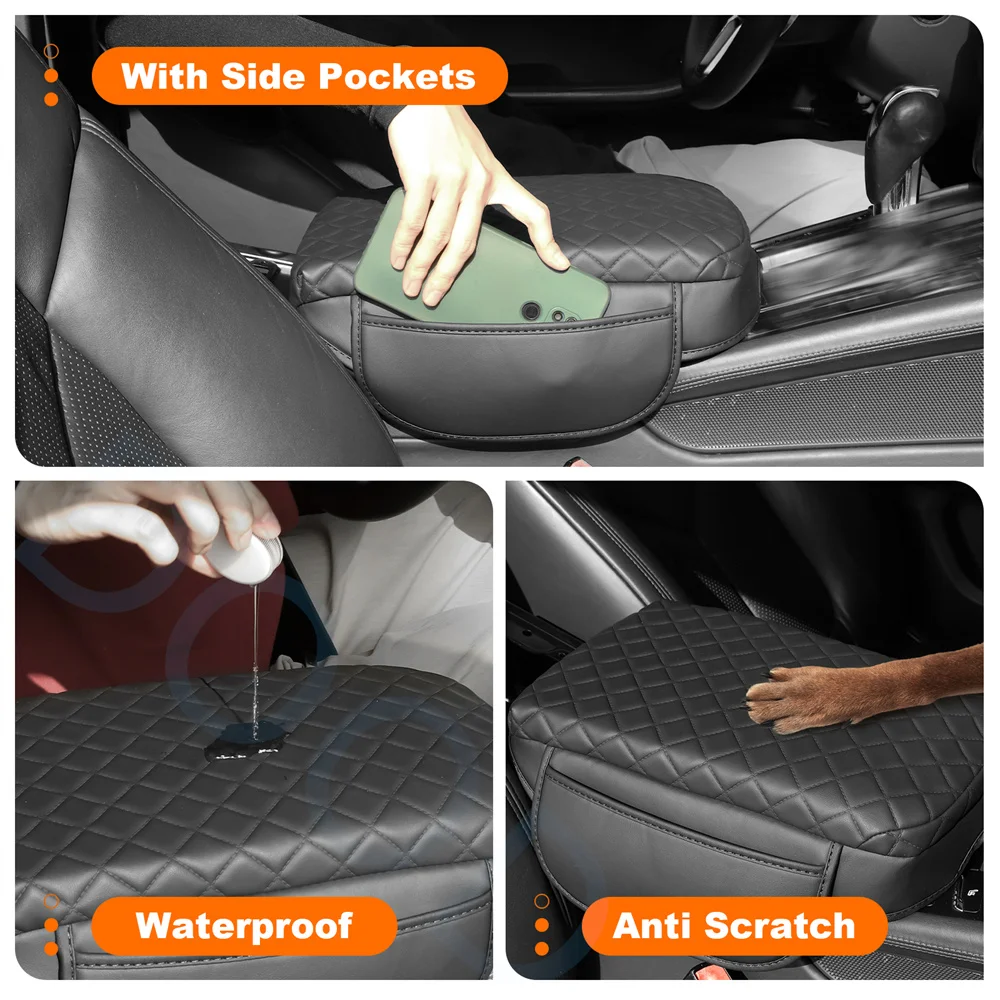 With Side Pockets

Waterproof

Anti Scratch