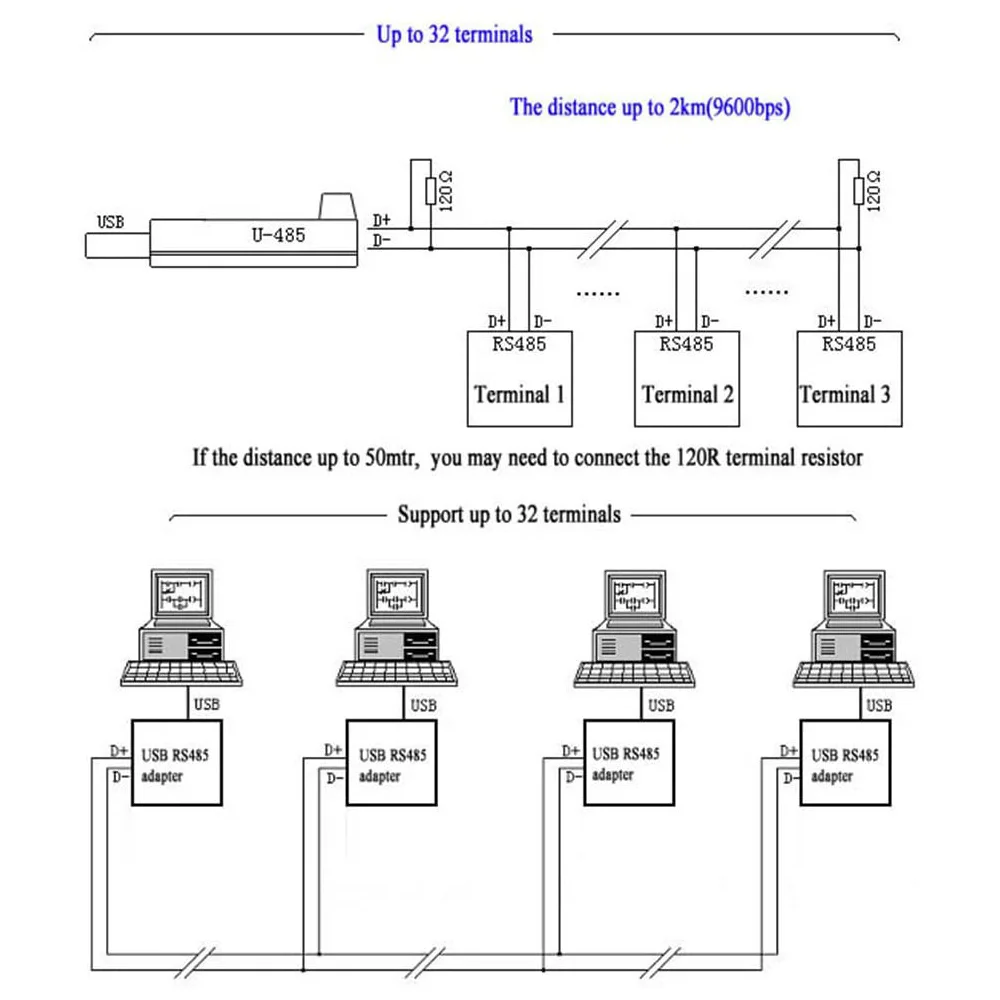 Up to 32 terminals

The distance up to 2km(9600bps)

USB

U-485

D+

D-

120Ω

120Ω

......

......

D+ D-

RS485

Terminal 1

D+ D-

RS485

Terminal 2

D+ D-

RS485

Terminal 3

If the distance up to 50mtr, you may need to connect the 120R terminal resistor

Support up to 32 terminals

USB

D+

D-

USB RS485 adapter

USB

D+

D-

USB RS485 adapter

USB

D+

D-

USB RS485 adapter

USB

D+

D-

USB RS485 adapter