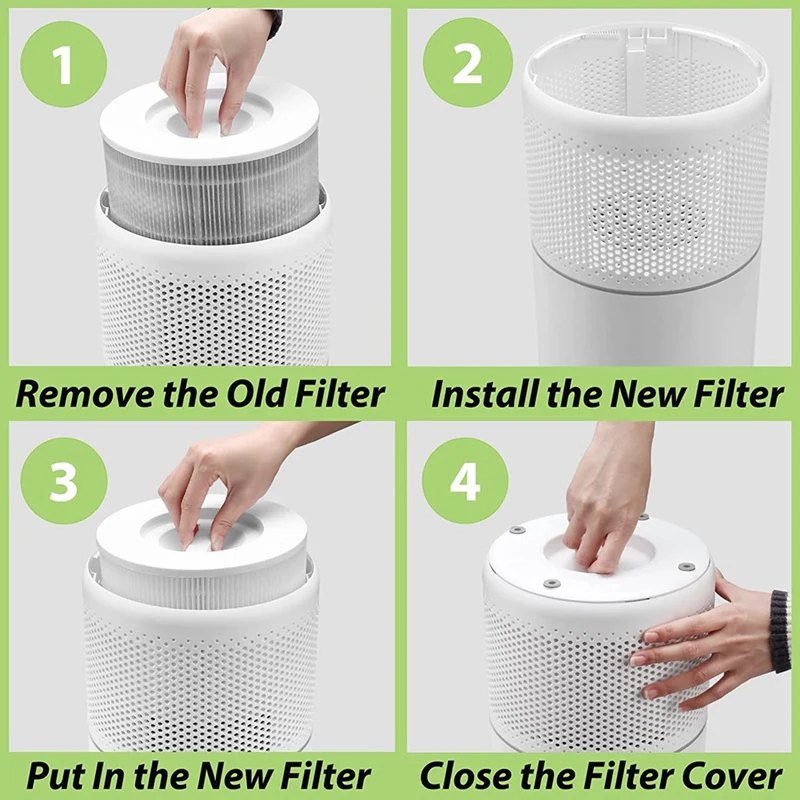 1

Remove the Old Filter

2

Install the New Filter

3

Put In the New Filter

4

Close the Filter Cover