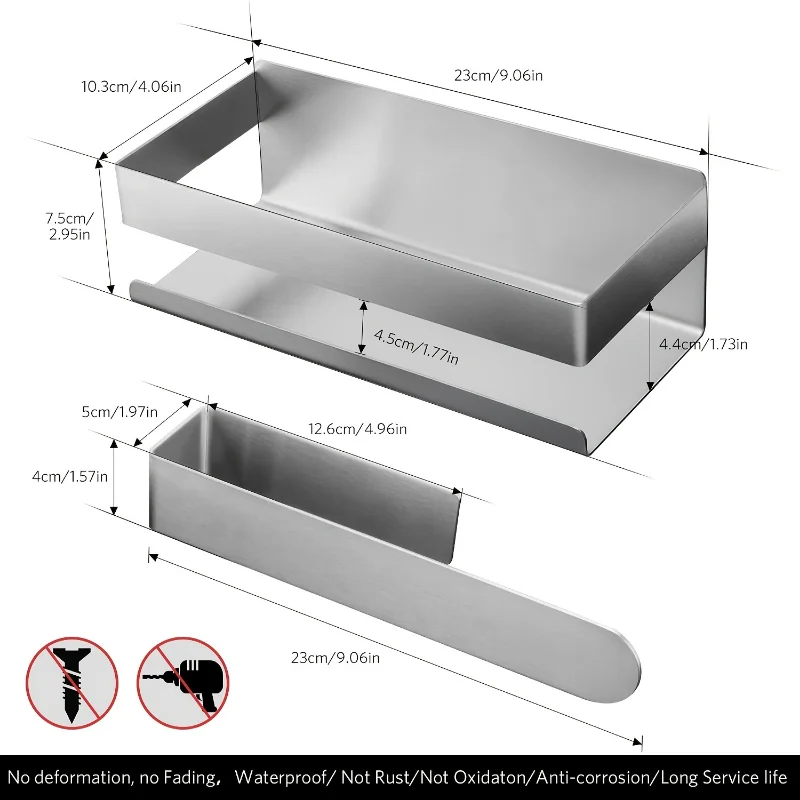 10.3cm/4.06in

23cm/9.06in

7.5cm/
2.95in

4.5cm/1.77in

4.4cm/1.73in

5cm/1.97in

12.6cm/4.96in

4cm/1.57in

23cm/9.06in

No deformation, no Fading， Waterproof/ Not Rust/Not Oxidaton/Anti-corrosion/Long Service life