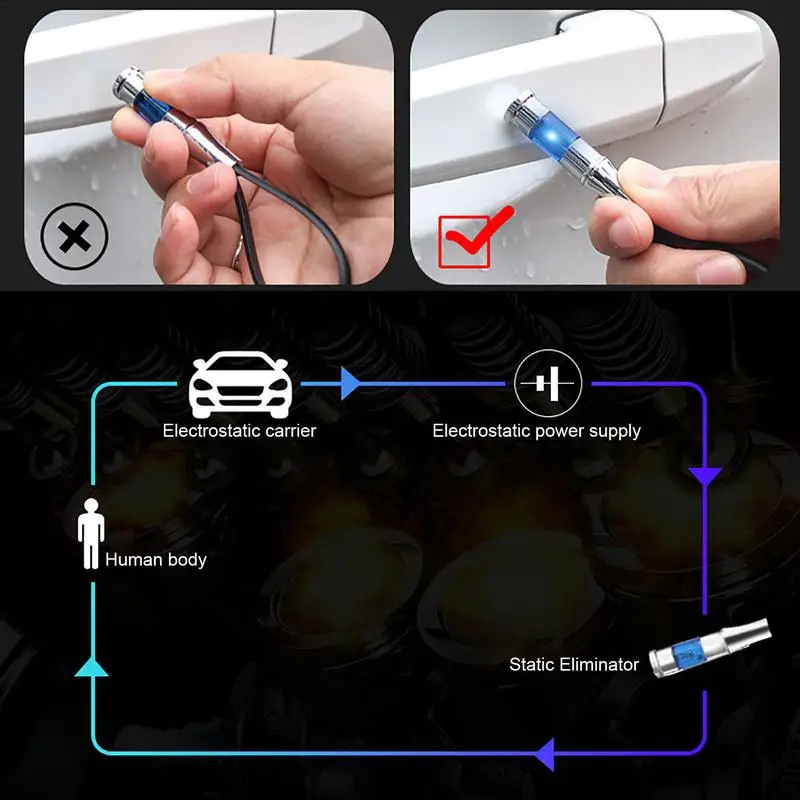 Electrostatic carrier

Electrostatic power supply

Human body

Static Eliminator