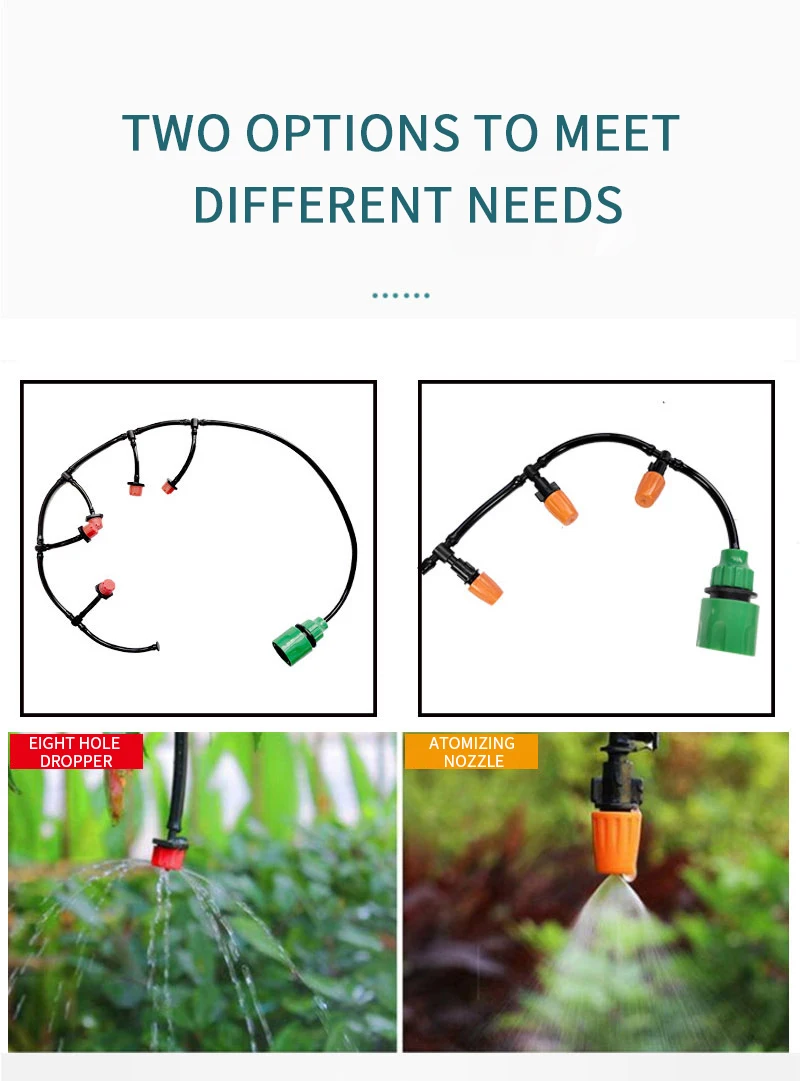 TWO OPTIONS TO MEET DIFFERENT NEEDS

EIGHT HOLE DROPPER

ATOMIZING NOZZLE