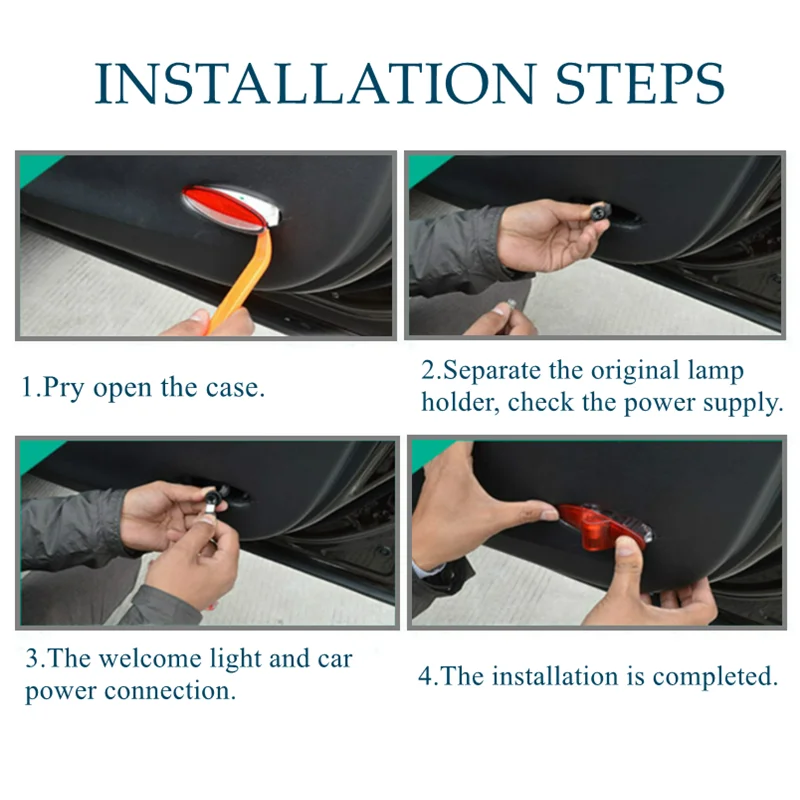 INSTALLATION STEPS

1.Pry open the case.

2.Separate the original lamp holder, check the power supply.

3.The welcome light and car power connection.

4.The installation is completed.