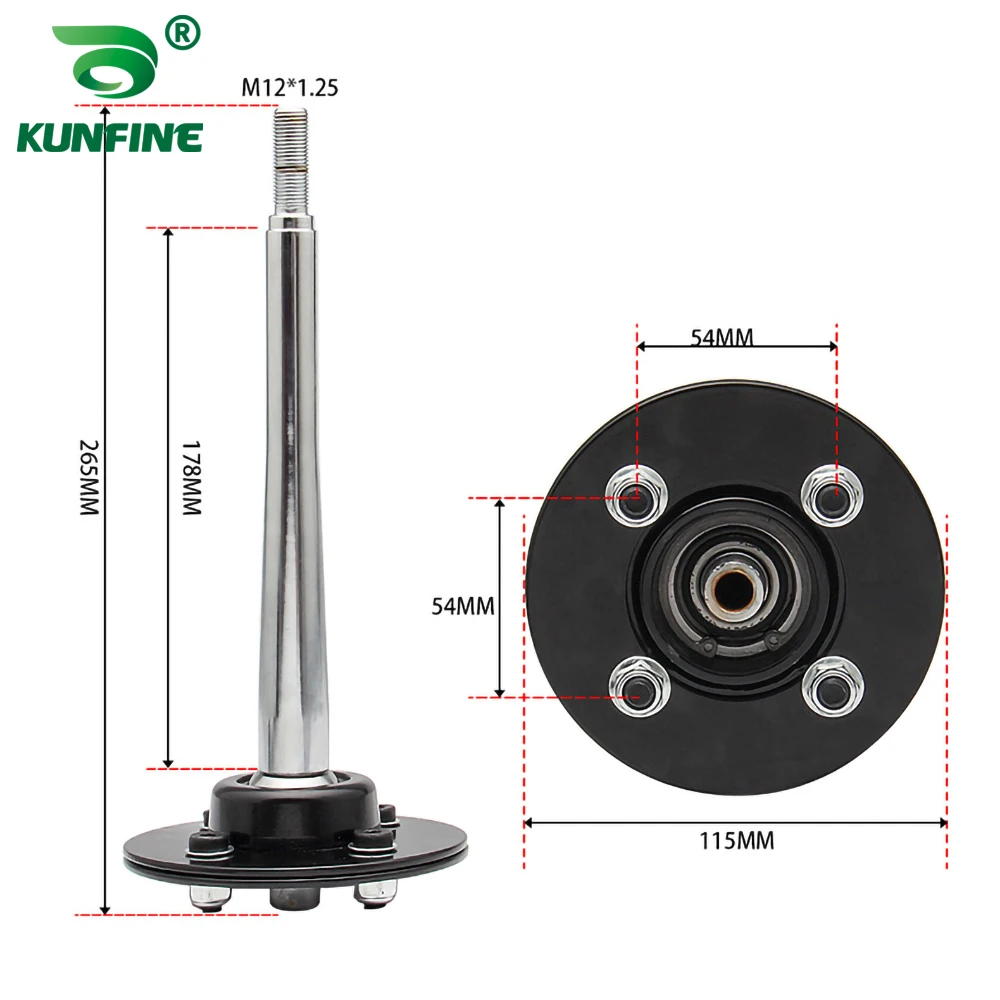 ®
KUNFINE

M12*1.25

265MM

178MM

54MM

54MM

115MM