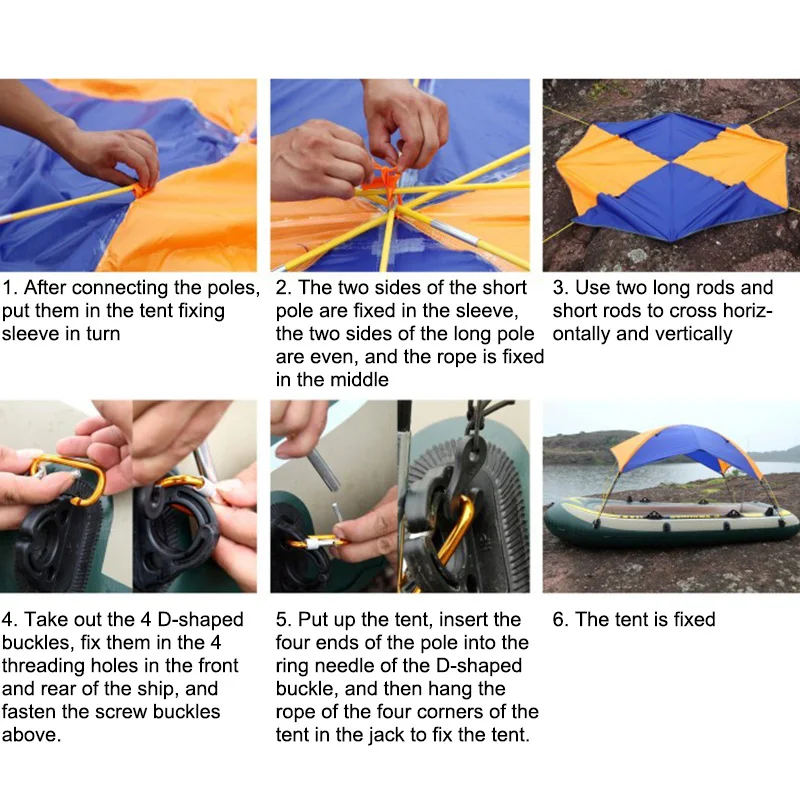 1. After connecting the poles, put them in the tent fixing sleeve in turn

2. The two sides of the short pole are fixed in the sleeve, the two sides of the long pole are even, and the rope is fixed in the middle

3. Use two long rods and short rods to cross horizontally and vertically

4. Take out the 4 D-shaped buckles, fix them in the 4 threading holes in the front and rear of the ship, and fasten the screw buckles above.

5. Put up the tent, insert the four ends of the pole into the ring needle of the D-shaped buckle, and then hang the rope of the four corners of the tent in the jack to fix the tent.

6. The tent is fixed