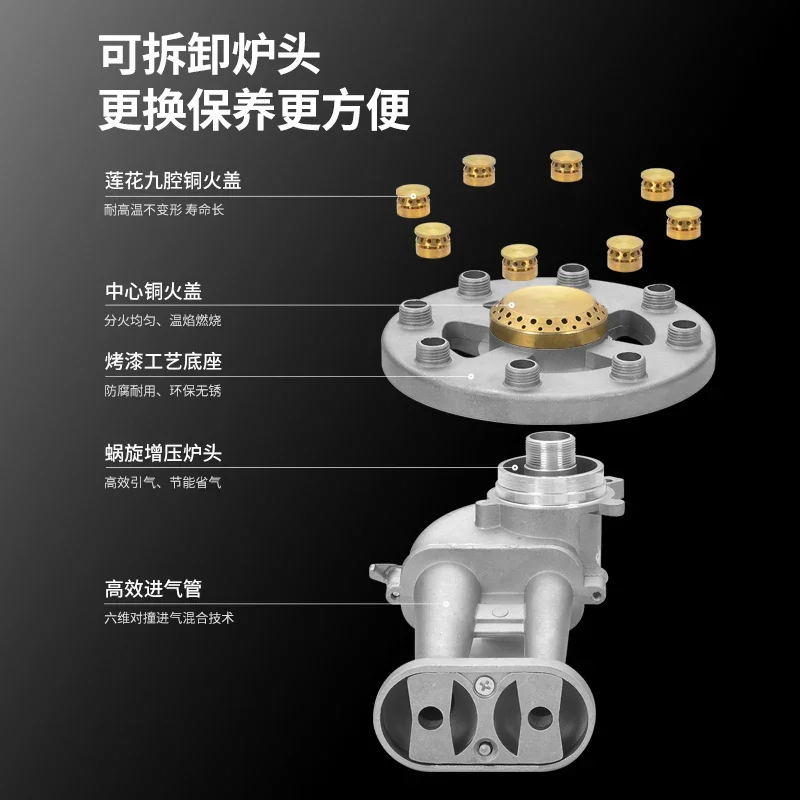 可拆卸炉头
更换保养更方便

莲花九腔铜火盖
耐高温不变形 寿命长

中心铜火盖
分火均匀、温焰燃烧

烤漆工艺底座
防腐耐用、环保无锈

蜗旋增压炉头
高效引气、节能省气

高效进气管
六维对撞进气混合技术