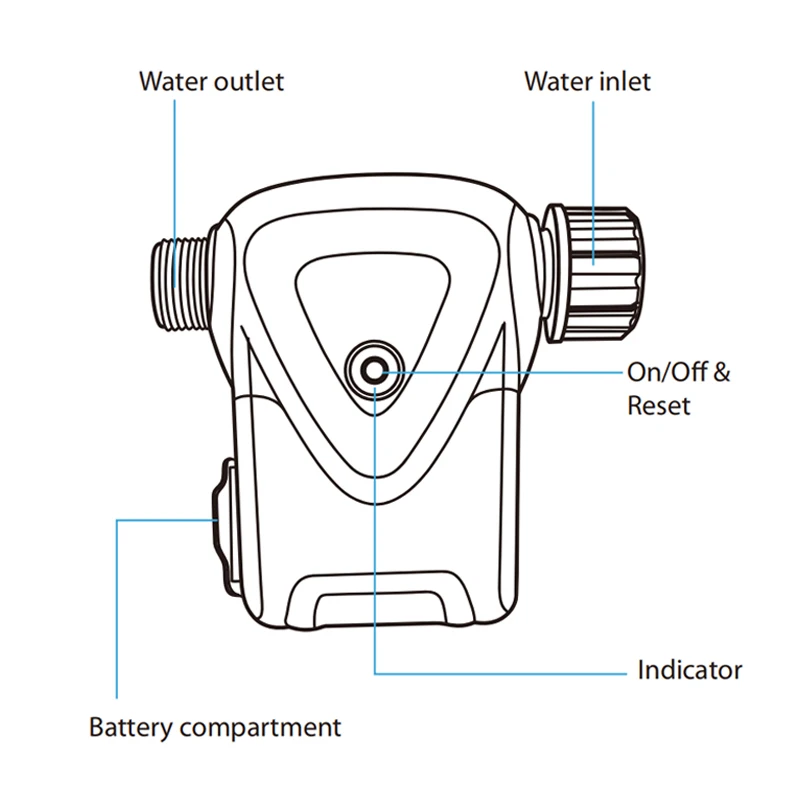 Water outlet
Water inlet
On/Off & Reset
Indicator
Battery compartment