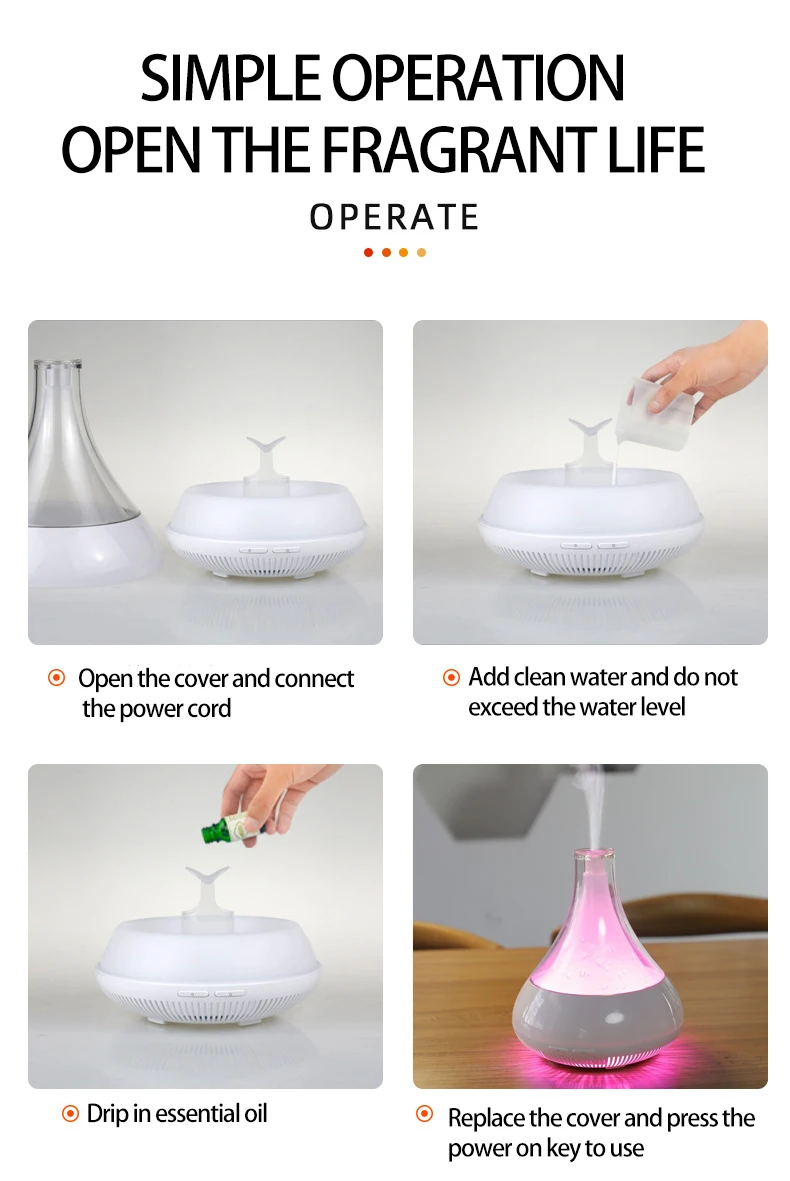 SIMPLE OPERATION
OPEN THE FRAGRANT LIFE

OPERATE

Open the cover and connect the power cord

Add clean water and do not exceed the water level

Drip in essential oil

Replace the cover and press the power on key to use