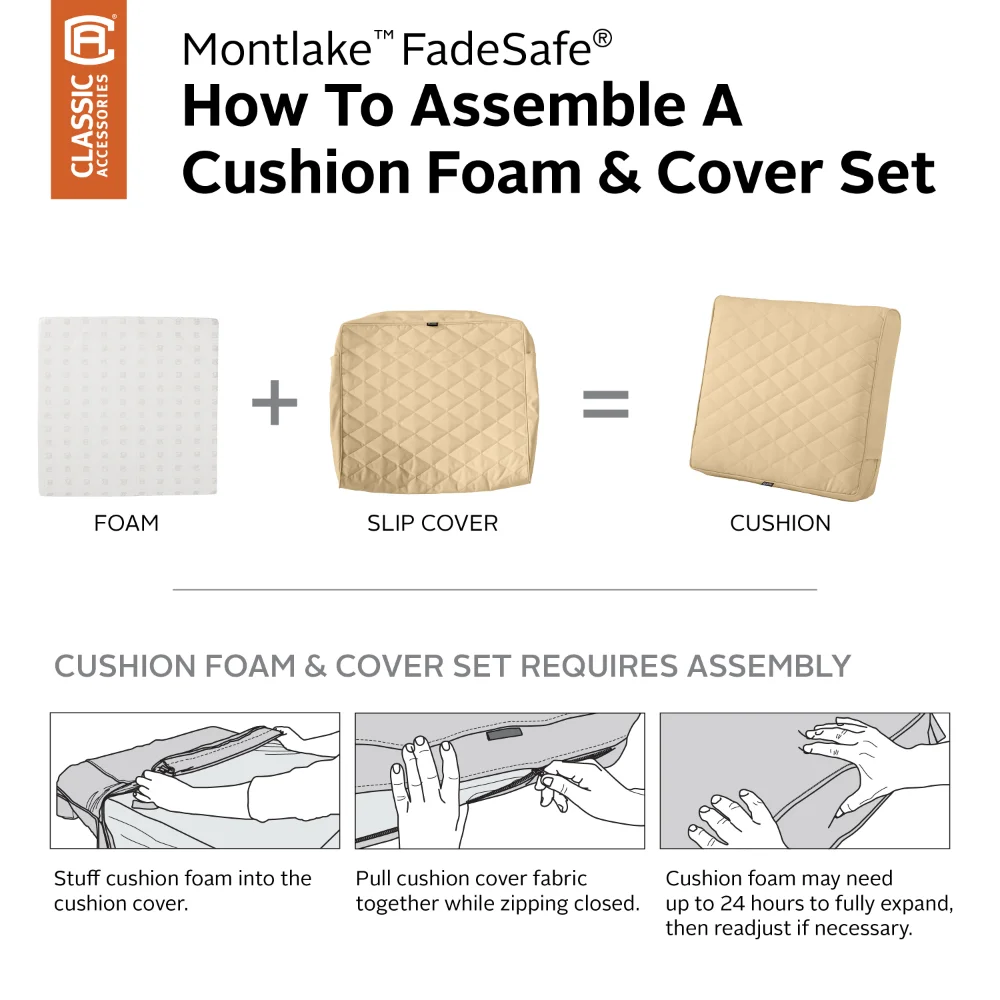 CLASSIC ACCESSORIES

Montlake™ FadeSafe®
How To Assemble A Cushion Foam & Cover Set

FOAM + SLIP COVER = CUSHION

CUSHION FOAM & COVER SET REQUIRES ASSEMBLY

Stuff cushion foam into the cushion cover.

Pull cushion cover fabric together while zipping closed.

Cushion foam may need up to 24 hours to fully expand, then readjust if necessary.