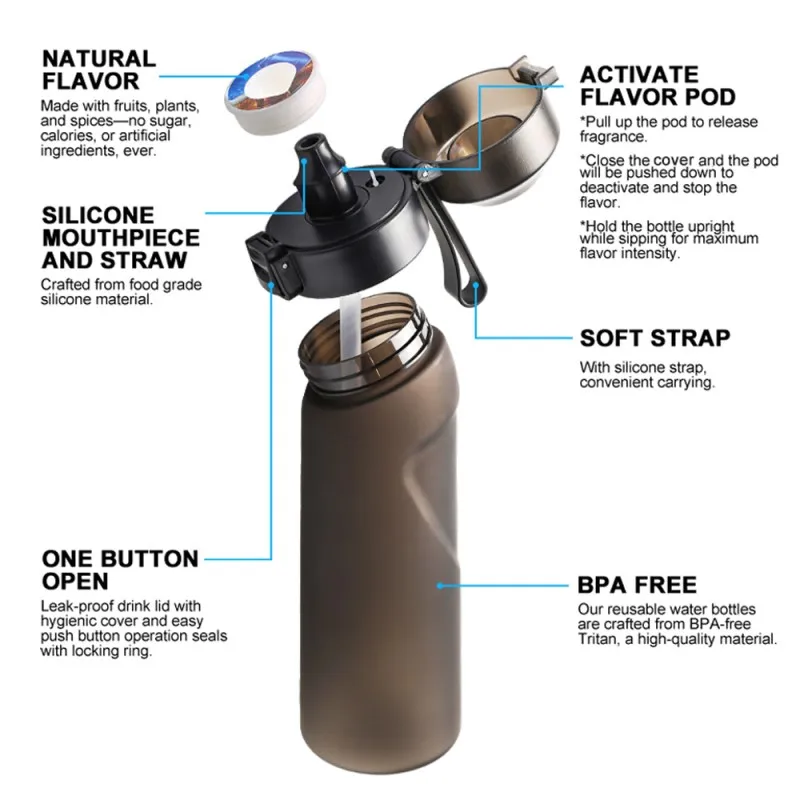 NATURAL FLAVOR
Made with fruits, plants, and spices—no sugar, calories, or artificial ingredients, ever.

SILICONE MOUTHPIECE AND STRAW
Crafted from food grade silicone material.

ONE BUTTON OPEN
Leak-proof drink lid with hygienic cover and easy push button operation seals with locking ring.

ACTIVATE FLAVOR POD
*Pull up the pod to release fragrance.

*Close the cover and the pod will be pushed down to deactivate and stop the flavor.

*Hold the bottle upright while sipping for maximum flavor intensity.

SOFT STRAP
With silicone strap, convenient carrying.

BPA FREE
Our reusable water bottles are crafted from BPA-free Tritan, a high-quality material.