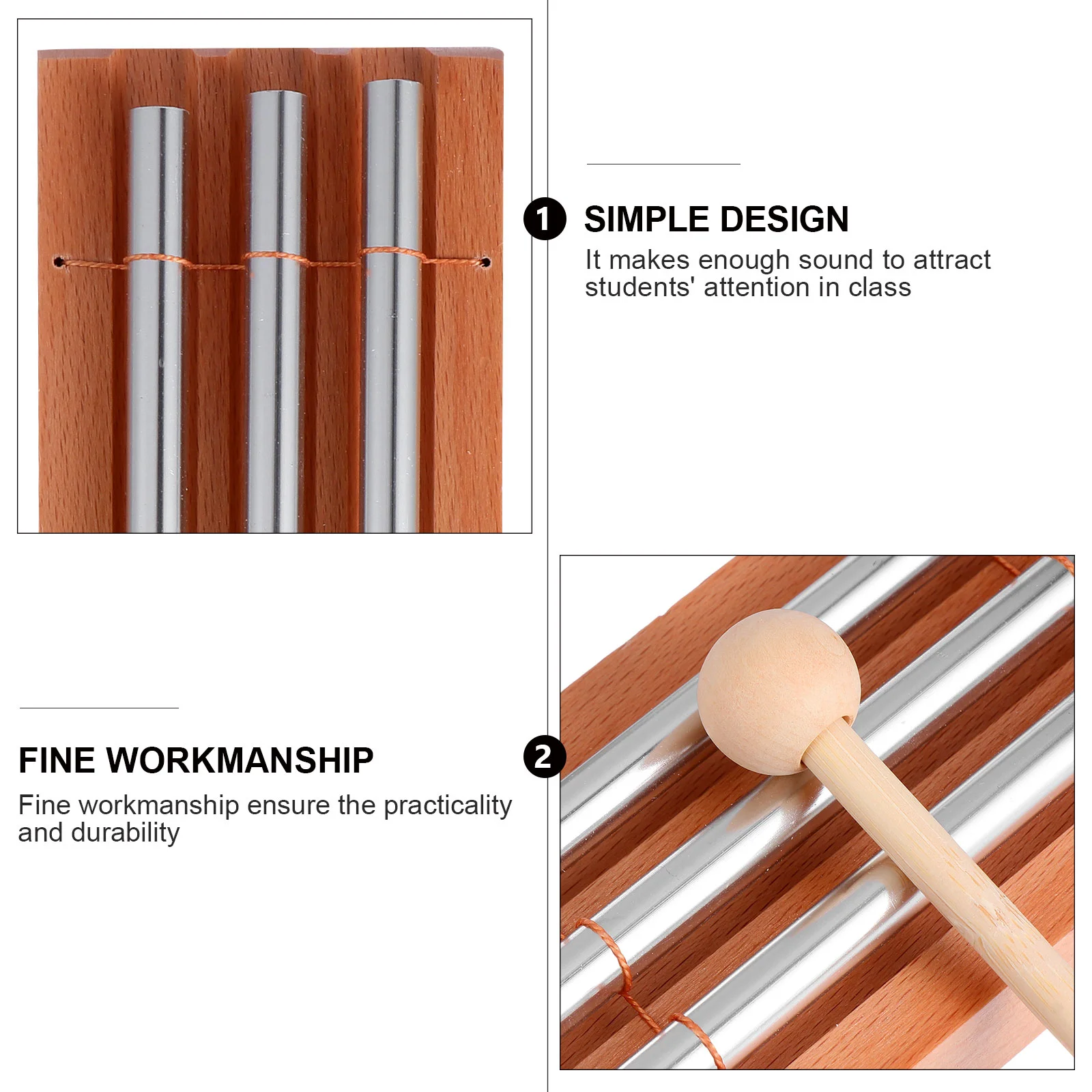 1

SIMPLE DESIGN

It makes enough sound to attract students' attention in class

FINE WORKMANSHIP

Fine workmanship ensure the practicality and durability

2