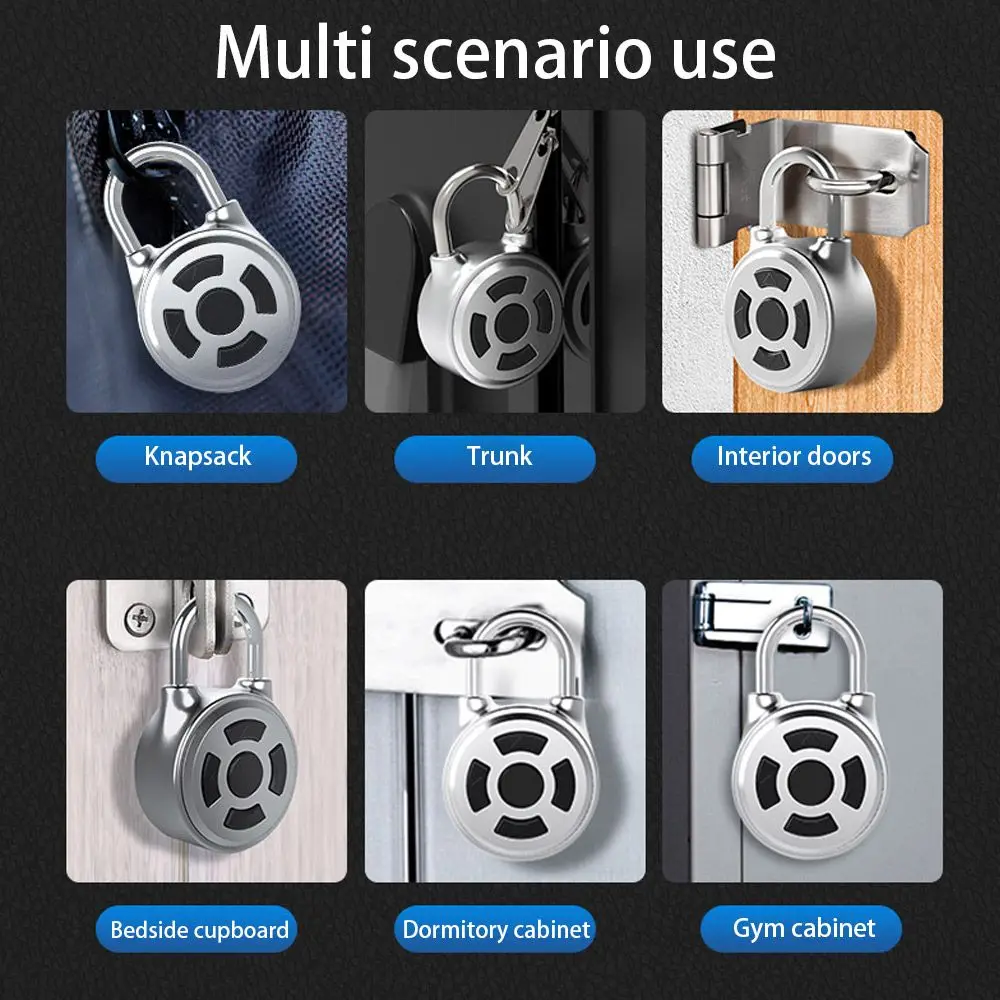 Multi scenario use

Knapsack

Trunk

Interior doors

Bedside cupboard

Dormitory cabinet

Gym cabinet