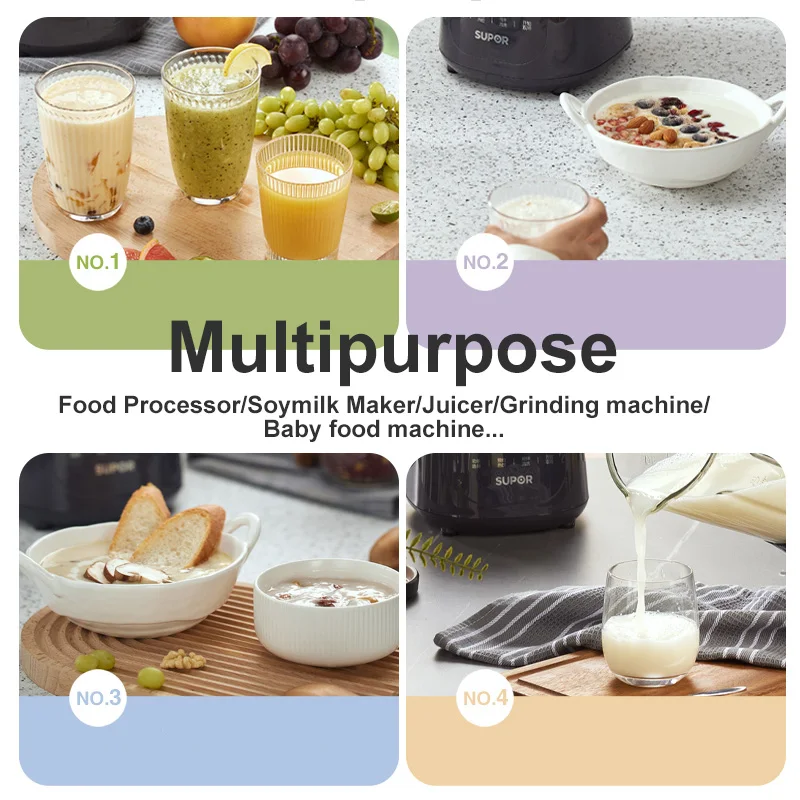 SUPOR

NO.1

NO.2

Multipurpose

Food Processor/Soymilk Maker/Juicer/Grinding machine/ Baby food machine...

SUPOR

SUPOR

NO.3

NO.4