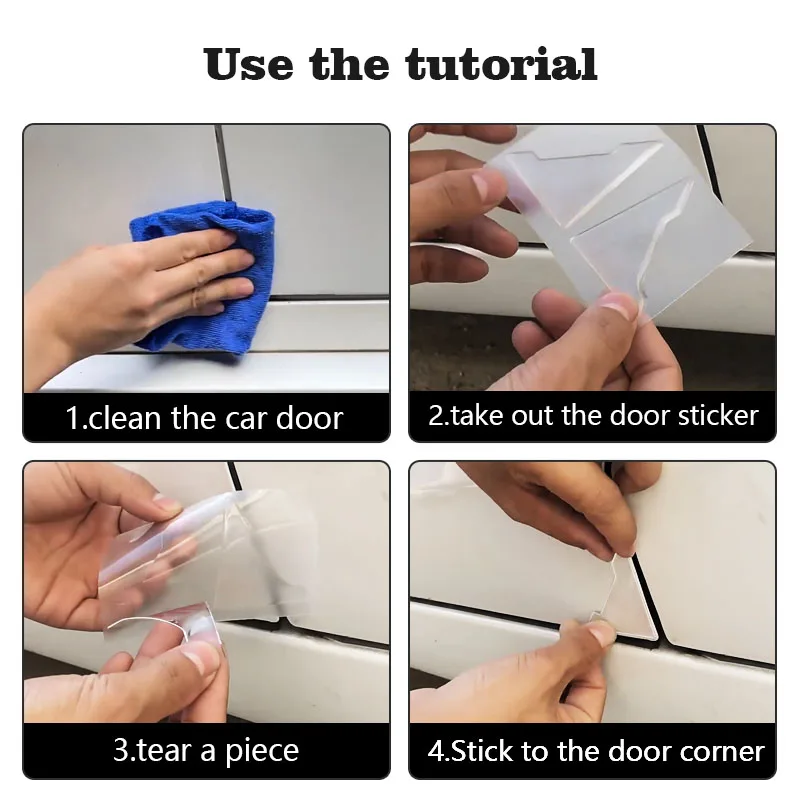 Use the tutorial

1.clean the car door

2.take out the door sticker

3.tear a piece

4.Stick to the door corner