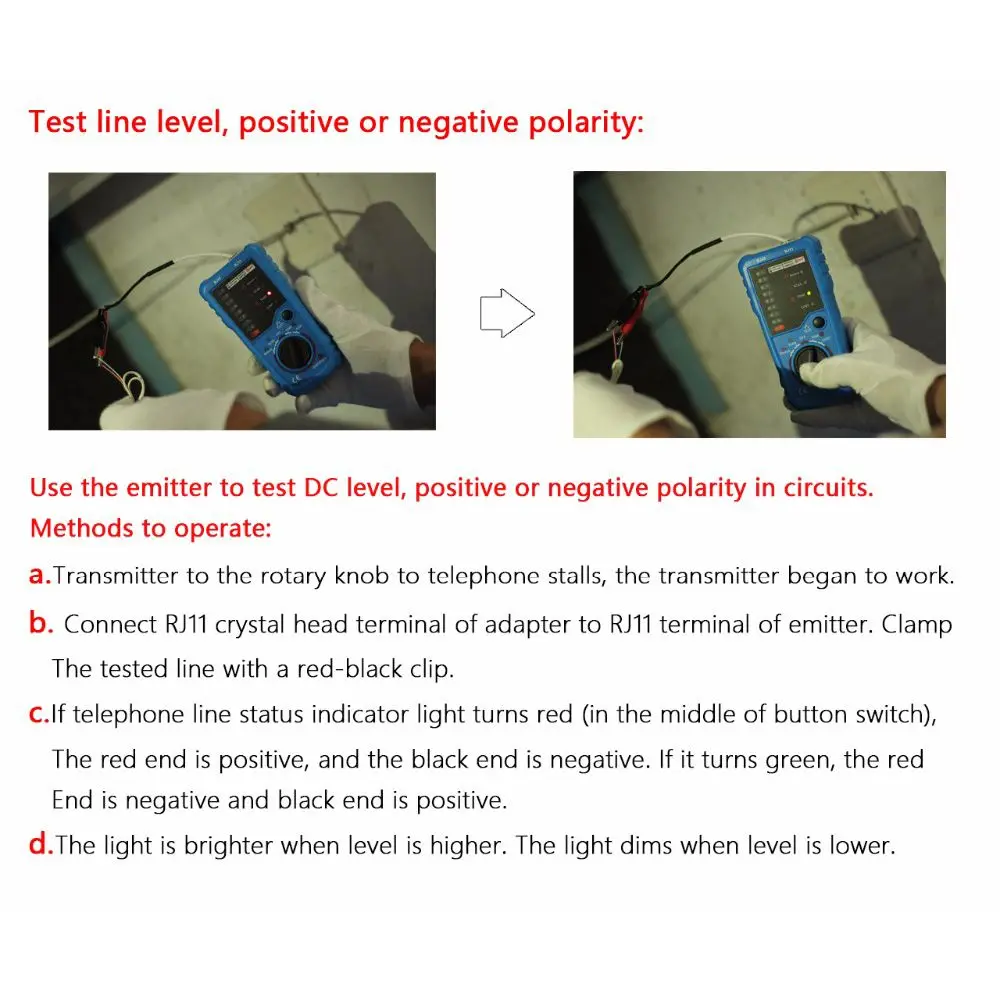 Test line level, positive or negative polarity:

Use the emitter to test DC level, positive or negative polarity in circuits.
Methods to operate:

a.Transmitter to the rotary knob to telephone stalls, the transmitter began to work.

b. Connect RJ11 crystal head terminal of adapter to RJ11 terminal of emitter. Clamp The tested line with a red-black clip.

c.If telephone line status indicator light turns red (in the middle of button switch), The red end is positive, and the black end is negative. If it turns green, the red End is negative and black end is positive.

d.The light is brighter when level is higher. The light dims when level is lower.