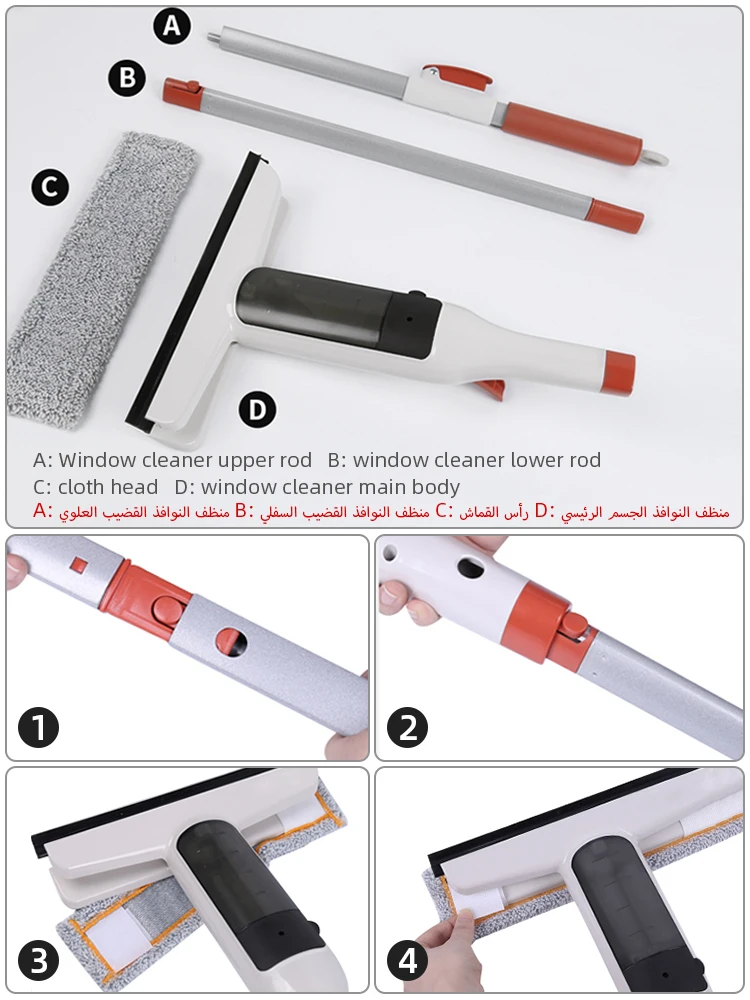 A

B

C

D

A: Window cleaner upper rod   B: window cleaner lower rod
C: cloth head   D: window cleaner main body
A: منظف النوافذ القضيب العلوي B: منظف النوافذ القضيب السفلي C: رأس القماش D: منظف النوافذ الجسم الرئيسي

1

2

3

4