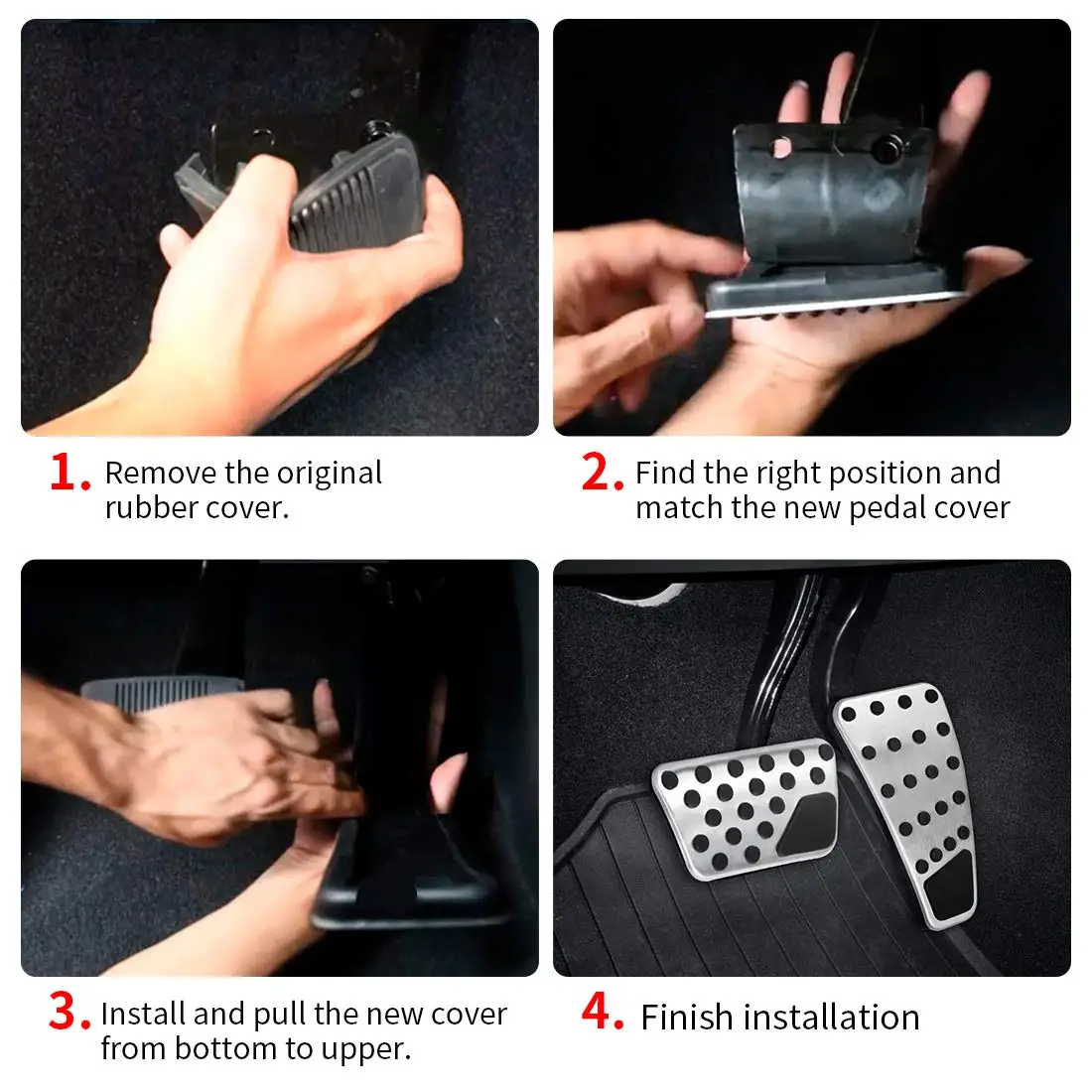 1. Remove the original rubber cover.

2. Find the right position and match the new pedal cover

3. Install and pull the new cover from bottom to upper.

4. Finish installation