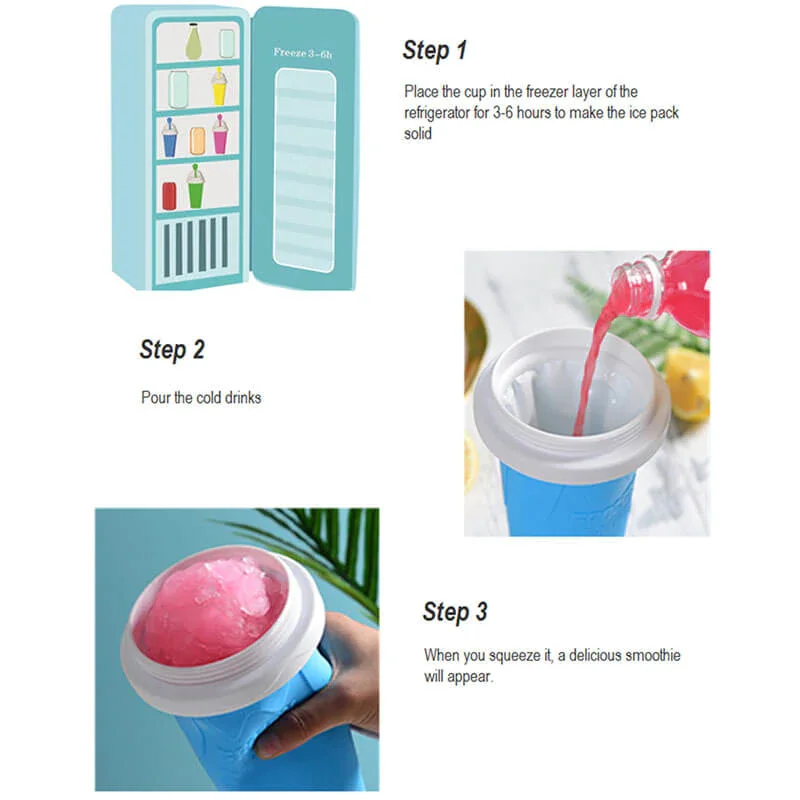 Freeze 3~6h

Step 1

Place the cup in the freezer layer of the refrigerator for 3-6 hours to make the ice pack solid

Step 2

Pour the cold drinks

Step 3

When you squeeze it, a delicious smoothie will appear.