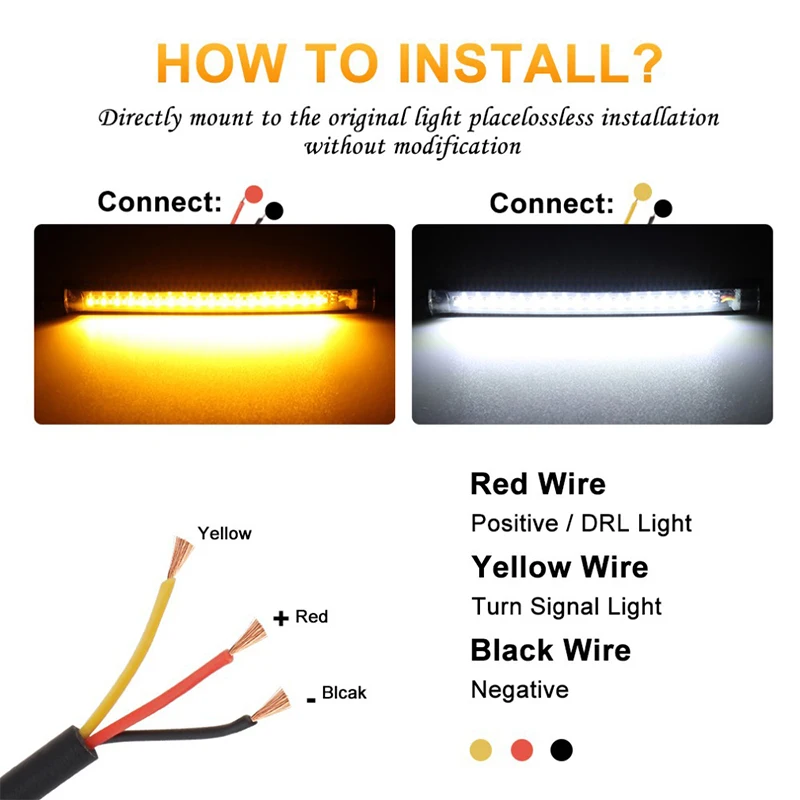 HOW TO INSTALL?

Directly mount to the original light placelossless installation without modification

Connect:

Connect:

Yellow

+ Red

- Blcak

Red Wire
Positive / DRL Light

Yellow Wire
Turn Signal Light

Black Wire
Negative