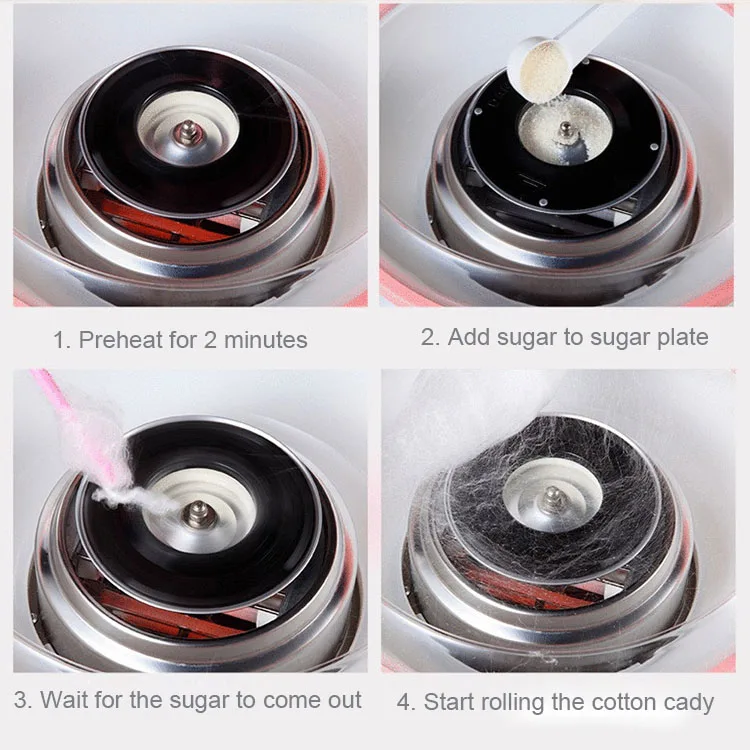 1. Preheat for 2 minutes

2. Add sugar to sugar plate

3. Wait for the sugar to come out

4. Start rolling the cotton cady