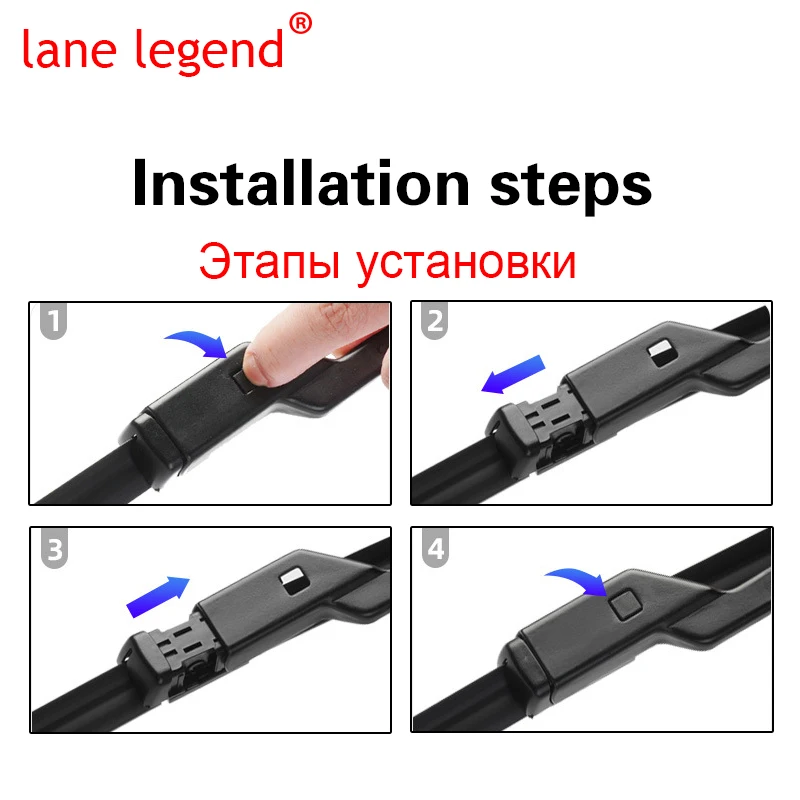 lane legend®

Installation steps

Этапы установки

1

2

3

4