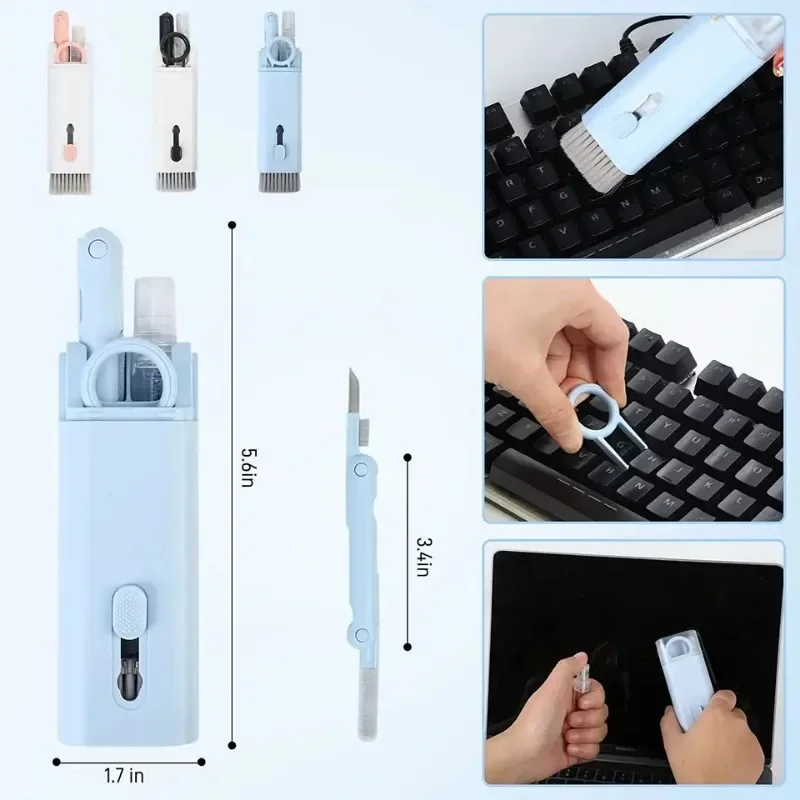 5.6in

3.4in

1.7 in