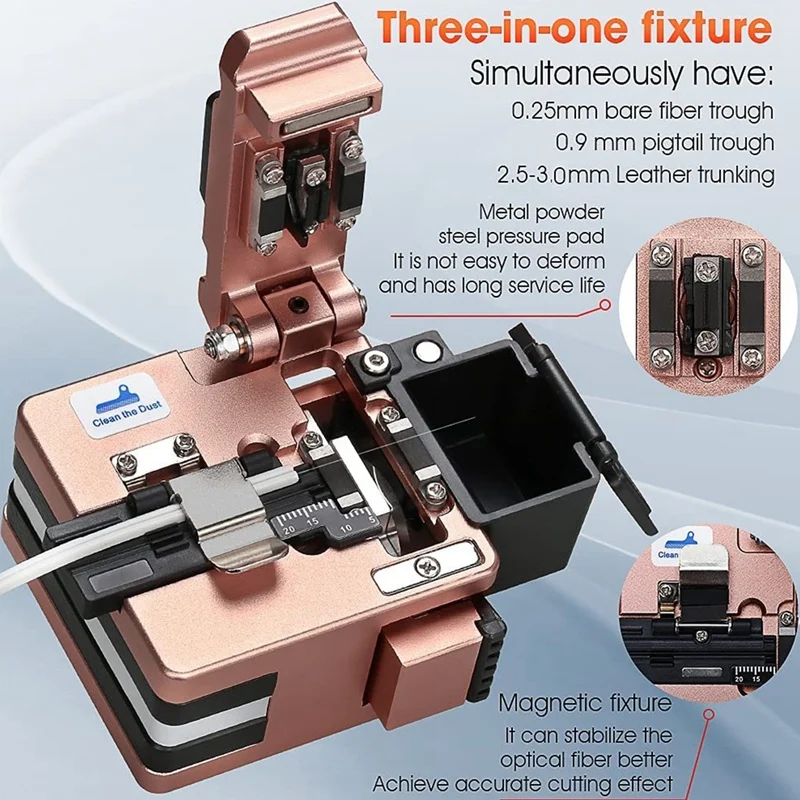 Three-in-one fixture

Simultaneously have:
0.25mm bare fiber trough
0.9 mm pigtail trough
2.5-3.0mm Leather trunking

Metal powder steel pressure pad
It is not easy to deform and has long service life

Clean the Dust

20 15 10 5

Clean

20 15

Magnetic fixture
It can stabilize the optical fiber better
Achieve accurate cutting effect