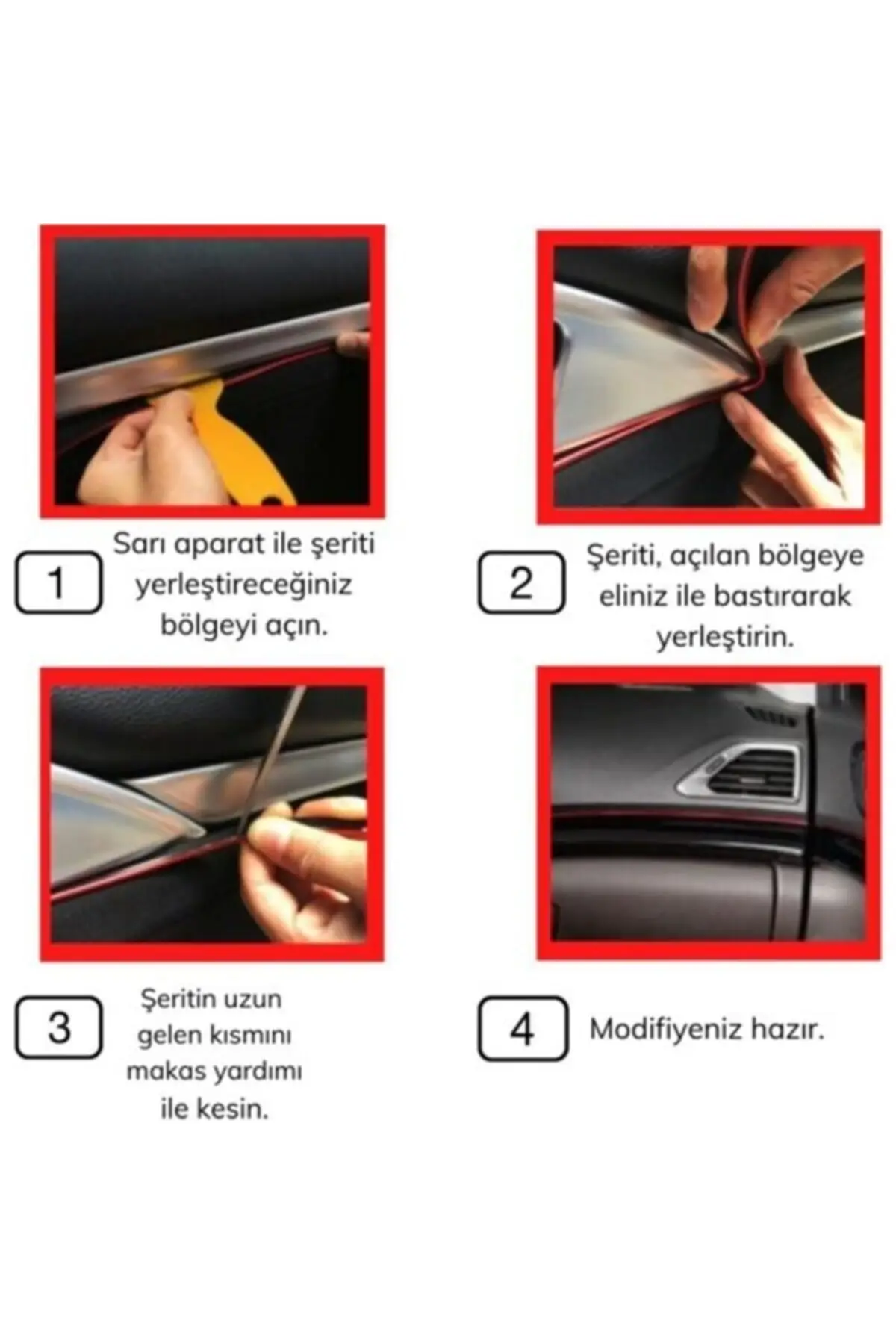 1

Sarı aparat ile şeriti yerleştireceğiniz bölgeyi açın.

2

Şeriti, açılan bölgeye eliniz ile bastırarak yerleştirin.

3

Şeritin uzun gelen kısmını makas yardımı ile kesin.

4

Modifiyeniz hazır.