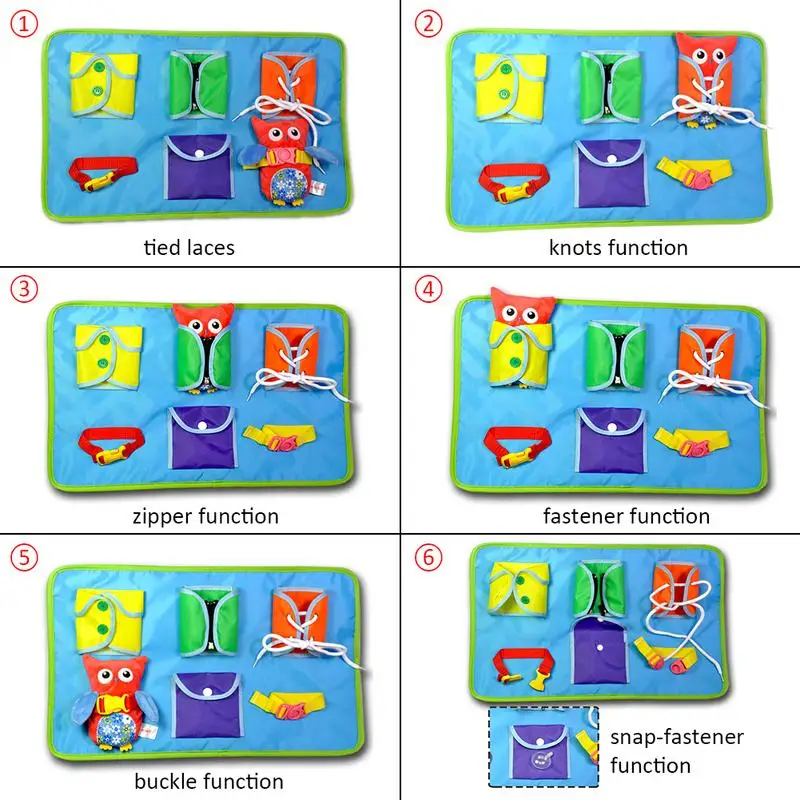 ①
tied laces

②
knots function

③
zipper function

④
fastener function

⑤
buckle function

⑥
snap-fastener function