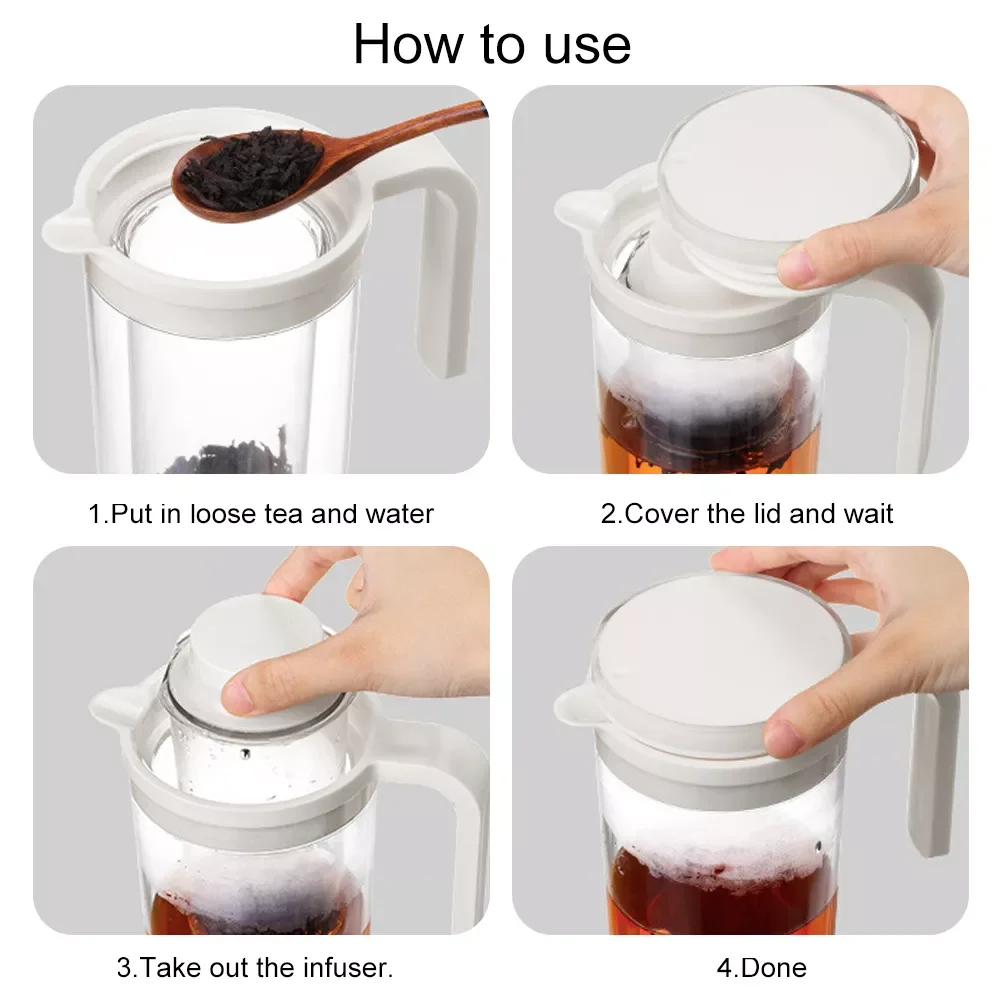 How to use

1.Put in loose tea and water

2.Cover the lid and wait

3.Take out the infuser.

4.Done