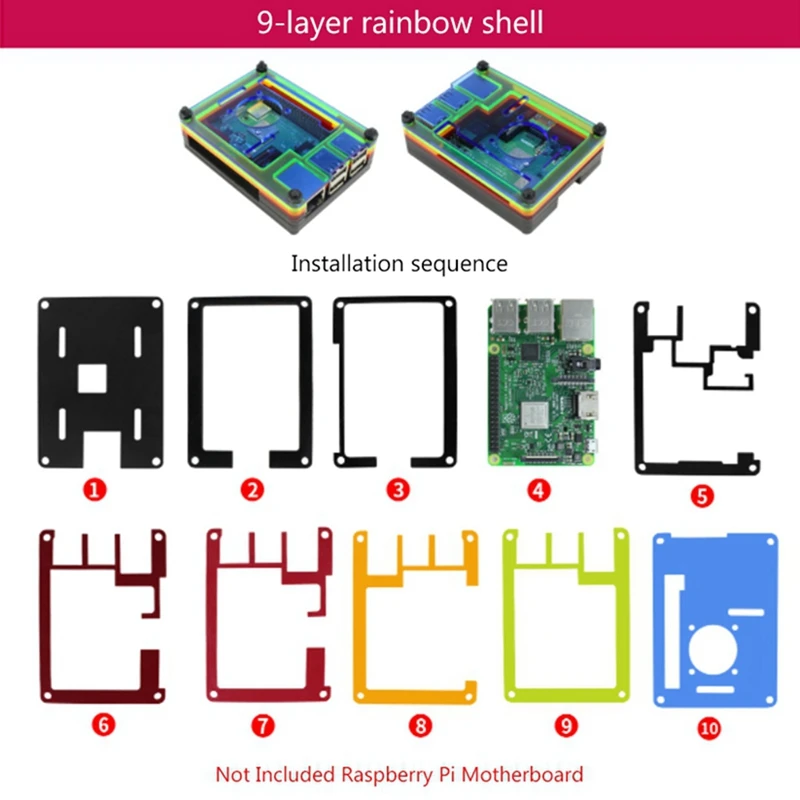 9-layer rainbow shell

Installation sequence

1 2 3 4 5

6 7 8 9 10

Not Included Raspberry Pi Motherboard