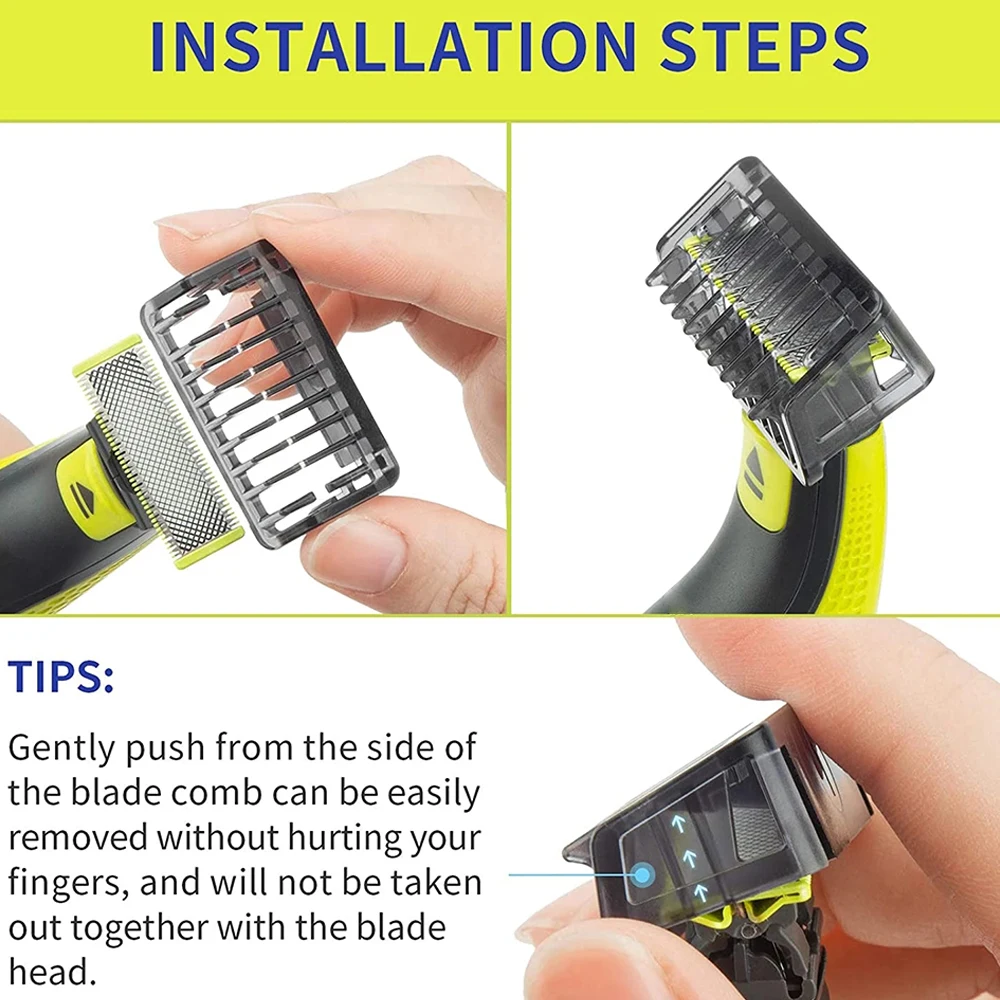 INSTALLATION STEPS

TIPS:

Gently push from the side of the blade comb can be easily removed without hurting your fingers, and will not be taken out together with the blade head.